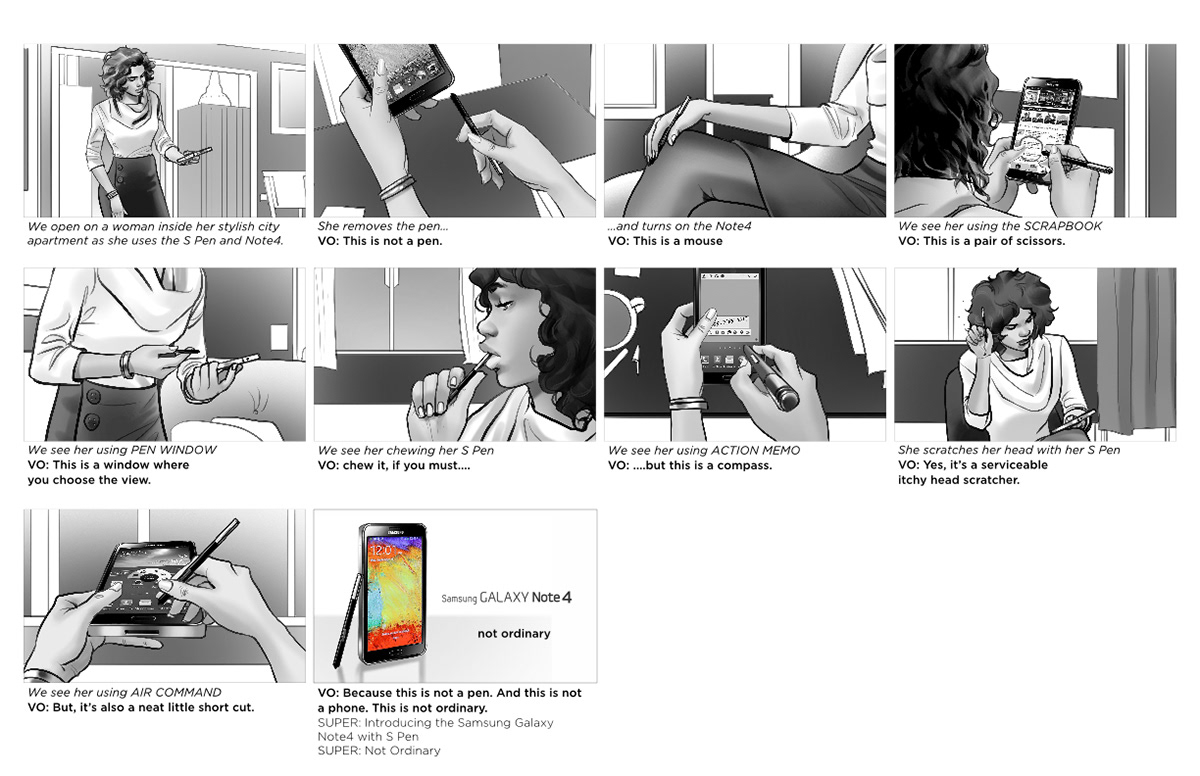 We open on a woman inside her stylish city apartment as she uses the S Pen and Note4.

She removes the pen...
VO: This is not a pen.

...and turns on the Note4
VO: This is a mouse

We see her using the SCRAPBOOK
VO: This is a pair of scissors.

We see her using PEN WINDOW
VO: This is a window where you choose the view.

We see her chewing her S Pen
VO: chew it, if you must....

We see her using ACTION MEMO
VO: ....but this is a compass.

She scratches her head with her S Pen
VO: Yes, it's a serviceable itchy head scratcher.

We see her using AIR COMMAND
VO: But, it's also a neat little short cut.

Samsung GALAXY Note 4

not ordinary

VO: Because this is not a pen. And this is not a phone. This is not ordinary.
SUPER: Introducing the Samsung Galaxy Note4 with S Pen
SUPER: Not Ordinary