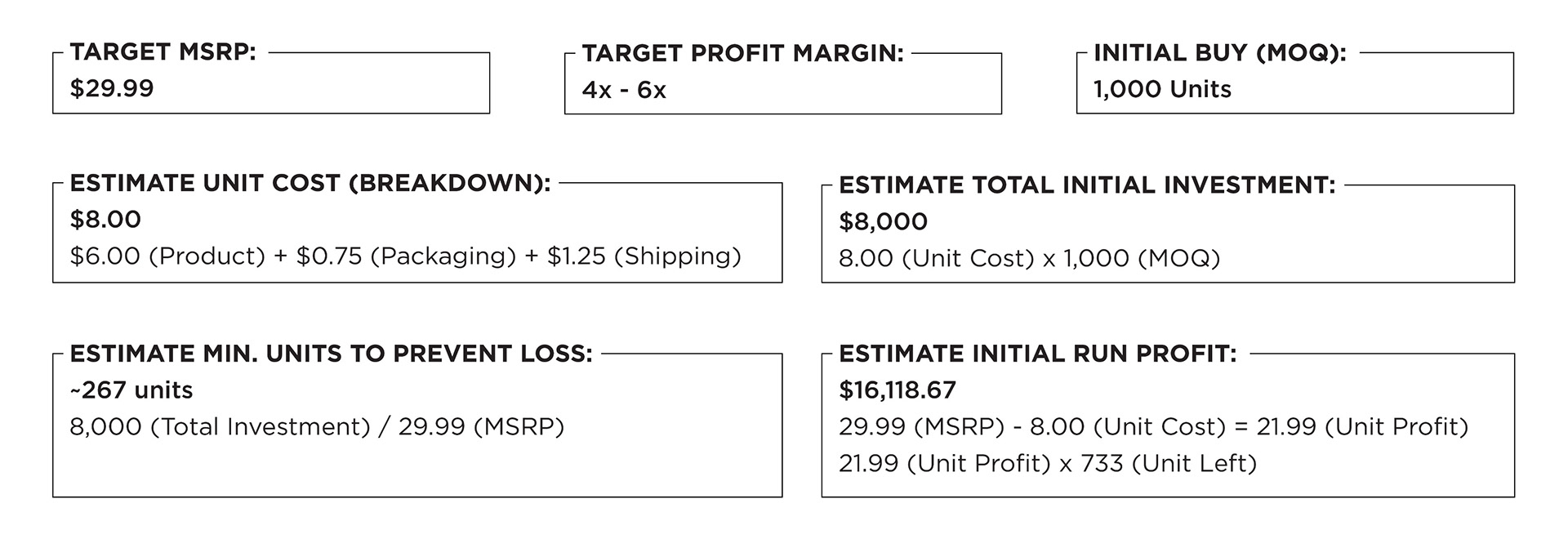 TARGET MSRP:
$29.99

TARGET PROFIT MARGIN:
4x - 6x

INITIAL BUY (MOQ):
1,000 Units

ESTIMATE UNIT COST (BREAKDOWN):
$8.00
$6.00 (Product) + $0.75 (Packaging) + $1.25 (Shipping)

ESTIMATE TOTAL INITIAL INVESTMENT:
$8,000
8.00 (Unit Cost) x 1,000 (MOQ)

ESTIMATE MIN. UNITS TO PREVENT LOSS:
~267 units
8,000 (Total Investment) / 29.99 (MSRP)

ESTIMATE INITIAL RUN PROFIT:
$16,118.67
29.99 (MSRP) - 8.00 (Unit Cost) = 21.99 (Unit Profit)
21.99 (Unit Profit) x 733 (Unit Left)