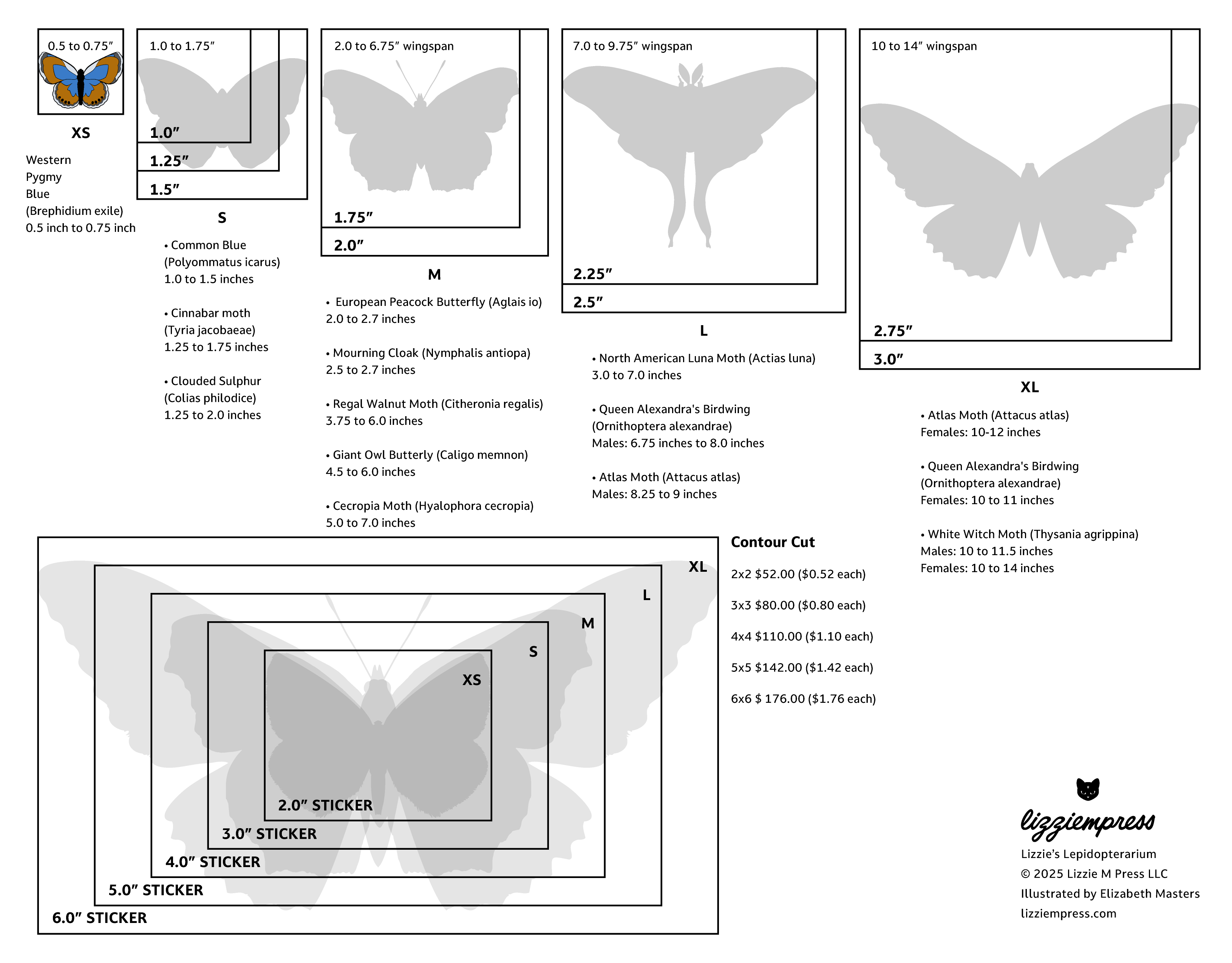 0.5 to 0.75″

XS

Western Pygmy Blue (Brephidium exile) 0.5 inch to 0.75 inch

1.0 to 1.75″

1.0″

1.25″

1.5″

S

• Common Blue (Polyommatus icarus) 1.0 to 1.5 inches

• Cinnabar moth (Tyria jacobaeae) 1.25 to 1.75 inches

• Clouded Sulphur (Colias philodice) 1.25 to 2.0 inches

2.0 to 6.75″ wingspan

1.75″

2.0″

M

• European Peacock Butterfly (Aglais io) 2.0 to 2.7 inches

• Mourning Cloak (Nymphalis antiopa) 2.5 to 2.7 inches

• Regal Walnut Moth (Citheronia regalis) 3.75 to 6.0 inches

• Giant Owl Butterly (Caligo memnon) 4.5 to 6.0 inches

• Cecropia Moth (Hyalophora cecropia) 5.0 to 7.0 inches

7.0 to 9.75″ wingspan

2.25″

2.5″

L

• North American Luna Moth (Actias luna) 3.0 to 7.0 inches

• Queen Alexandra's Birdwing (Ornithoptera alexandrae) Males: 6.75 inches to 8.0 inches

• Atlas Moth (Attacus atlas) Males: 8.25 to 9 inches

10 to 14″ wingspan

2.75″

3.0″

XL

• Atlas Moth (Attacus atlas) Females: 10-12 inches

• Queen Alexandra's Birdwing (Ornithoptera alexandrae) Females: 10 to 11 inches

• White Witch Moth (Thysania agrippina) Males: 10 to 11.5 inches Females: 10 to 14 inches

XL

L

M

S

XS

2.0″ STICKER

3.0″ STICKER

4.0″ STICKER

5.0″ STICKER

6.0″ STICKER

Contour Cut

2x2 $52.00 ($0.52 each)

3x3 $80.00 ($0.80 each)

4x4 $110.00 ($1.10 each)

5x5 $142.00 ($1.42 each)

6x6 $ 176.00 ($1.76 each)

lizziempress

Lizzie's Lepidopterarium
© 2025 Lizzie M Press LLC
Illustrated by Elizabeth Masters
lizziempress.com