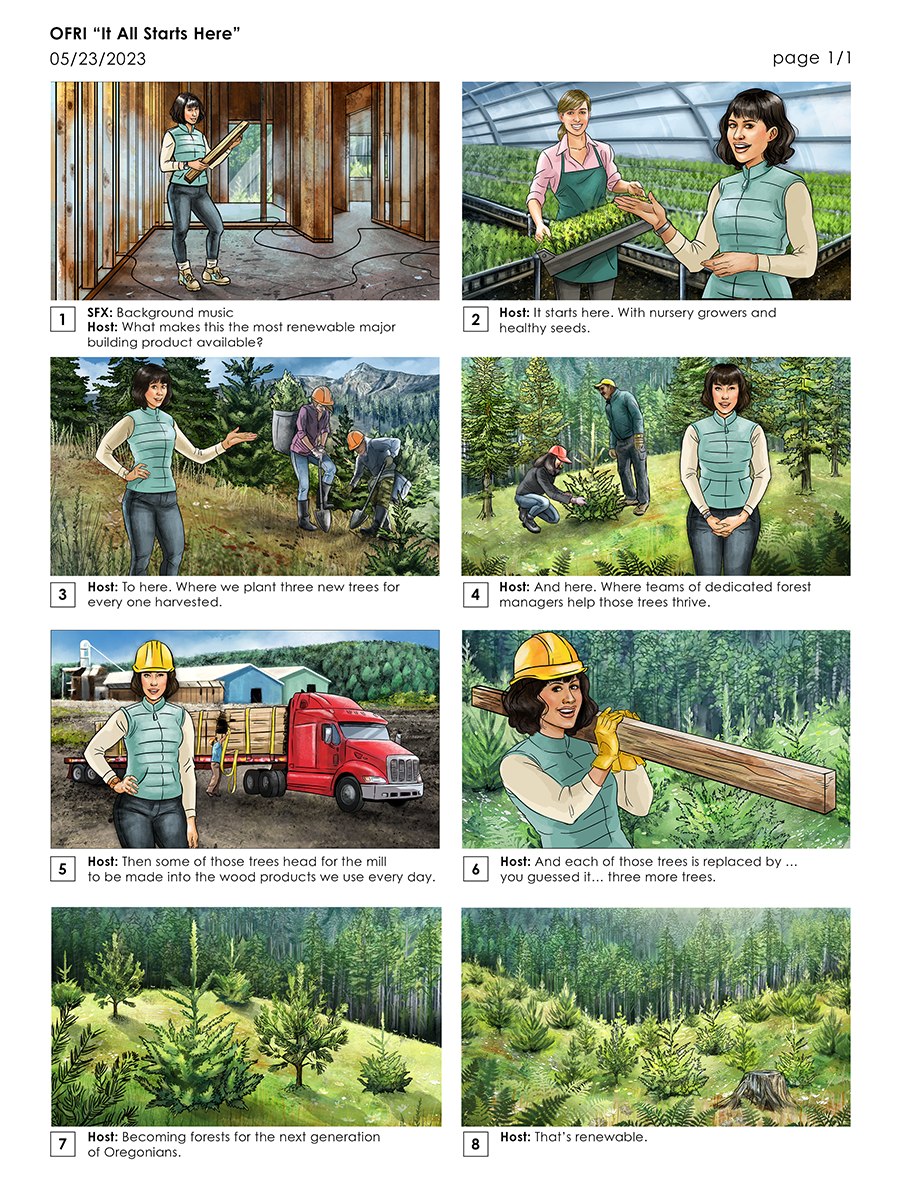 OFRI "It All Starts Here"
05/23/2023

page 1/1

1
SFX: Background music
Host: What makes this the most renewable major building product available?

2
Host: It starts here. With nursery growers and healthy seeds.

3
Host: To here. Where we plant three new trees for every one harvested.

4
Host: And here. Where teams of dedicated forest managers help those trees thrive.

5
Host: Then some of those trees head for the mill to be made into the wood products we use every day.

6
Host: And each of those trees is replaced by ... you guessed it... three more trees.

7
Host: Becoming forests for the next generation of Oregonians.

8
Host: That's renewable.