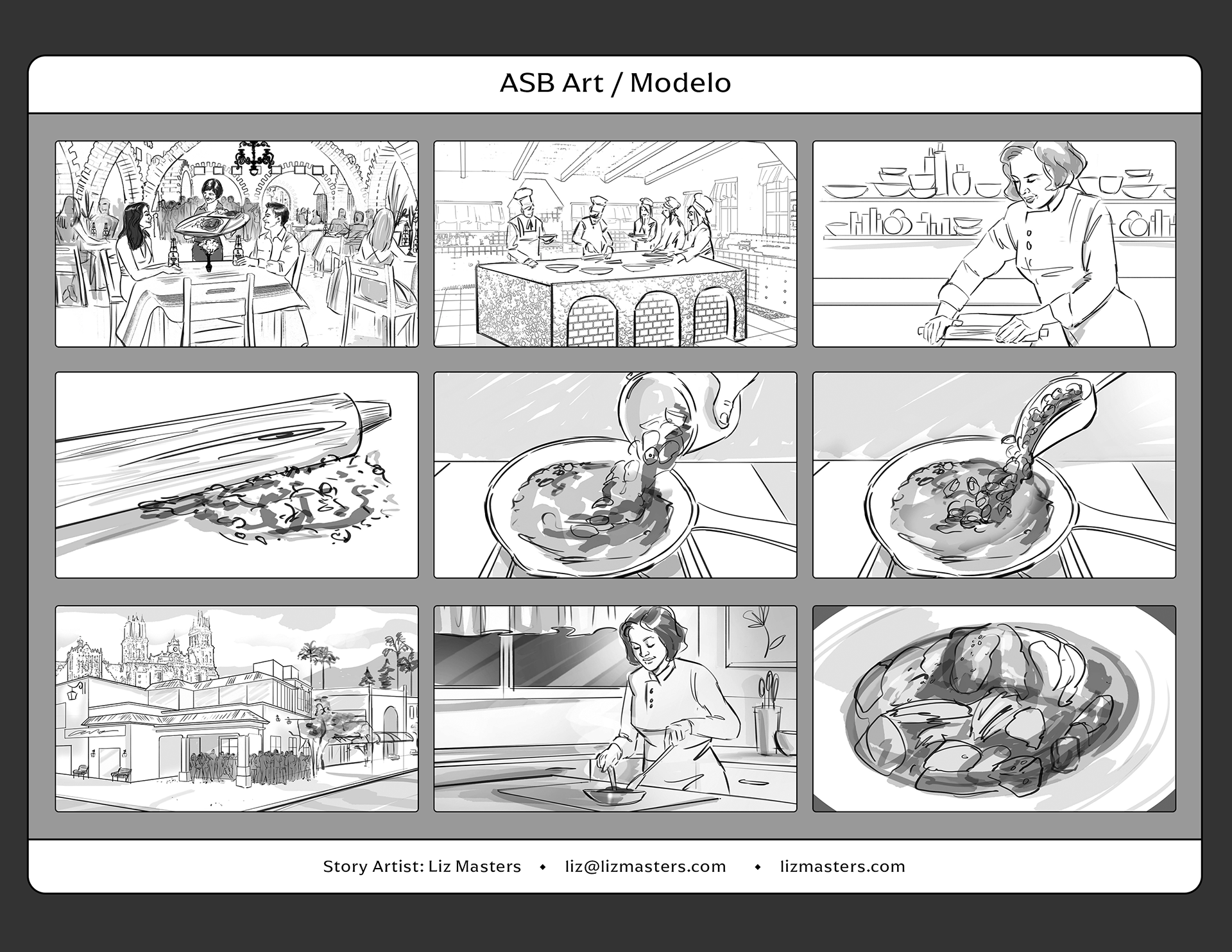 ASB Art / Modelo

Story Artist: Liz Masters • liz@lizmasters.com • lizmasters.com