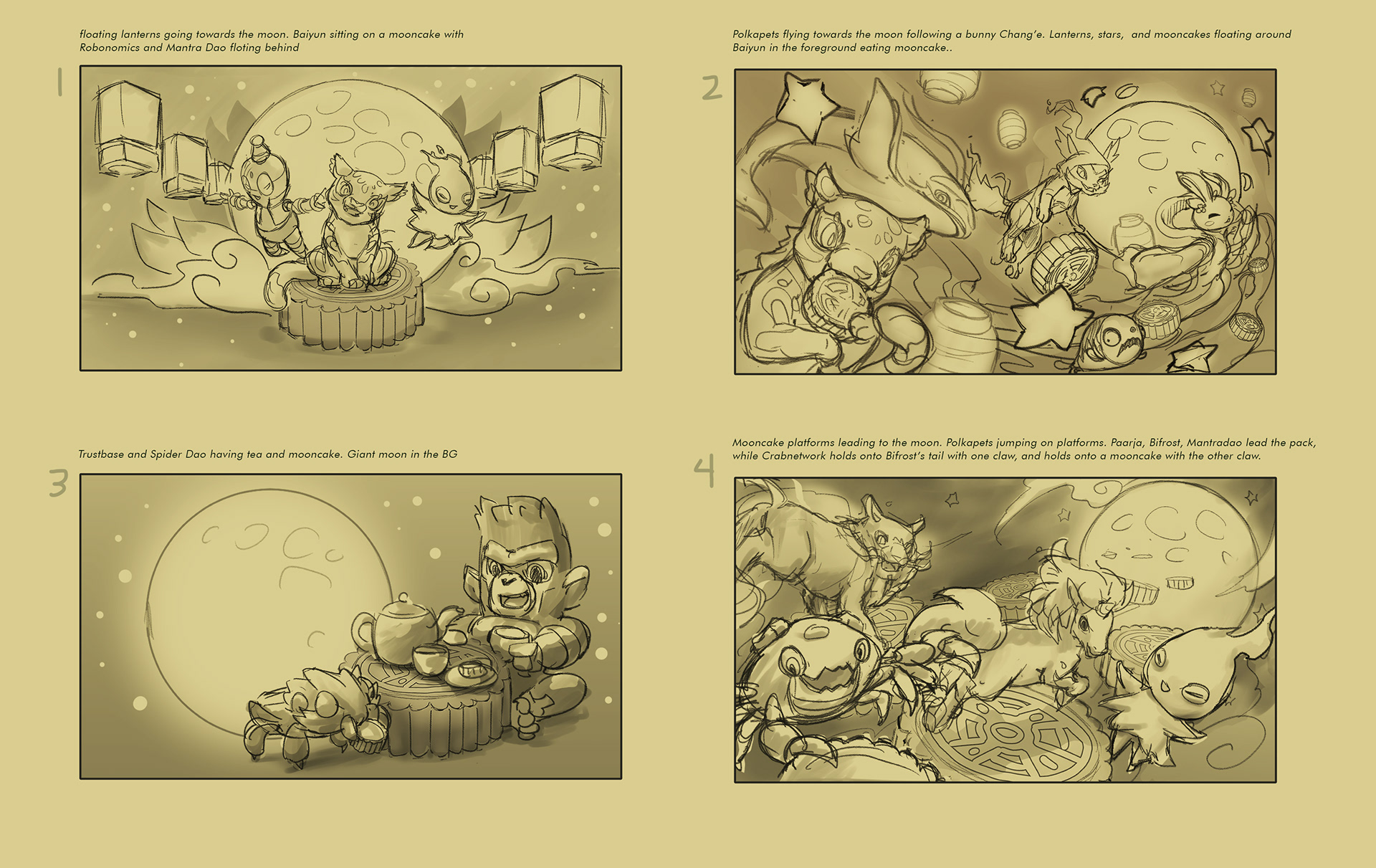 floating lanterns going towards the moon. Baiyun sitting on a mooncake with Robonomics and Mantra Dao floting behind

1

Polkapets flying towards the moon following a bunny Chang'e. Lanterns, stars, and mooncakes floating around Baiyun in the foreground eating mooncake..

2

Trustbase and Spider Dao having tea and mooncake. Giant moon in the BG

3

Mooncake platforms leading to the moon. Polkapets jumping on platforms. Paarja, Bifrost, Mantradao lead the pack, while Crabnetwork holds onto Bifrost's tail with one claw, and holds onto a mooncake with the other claw.

4