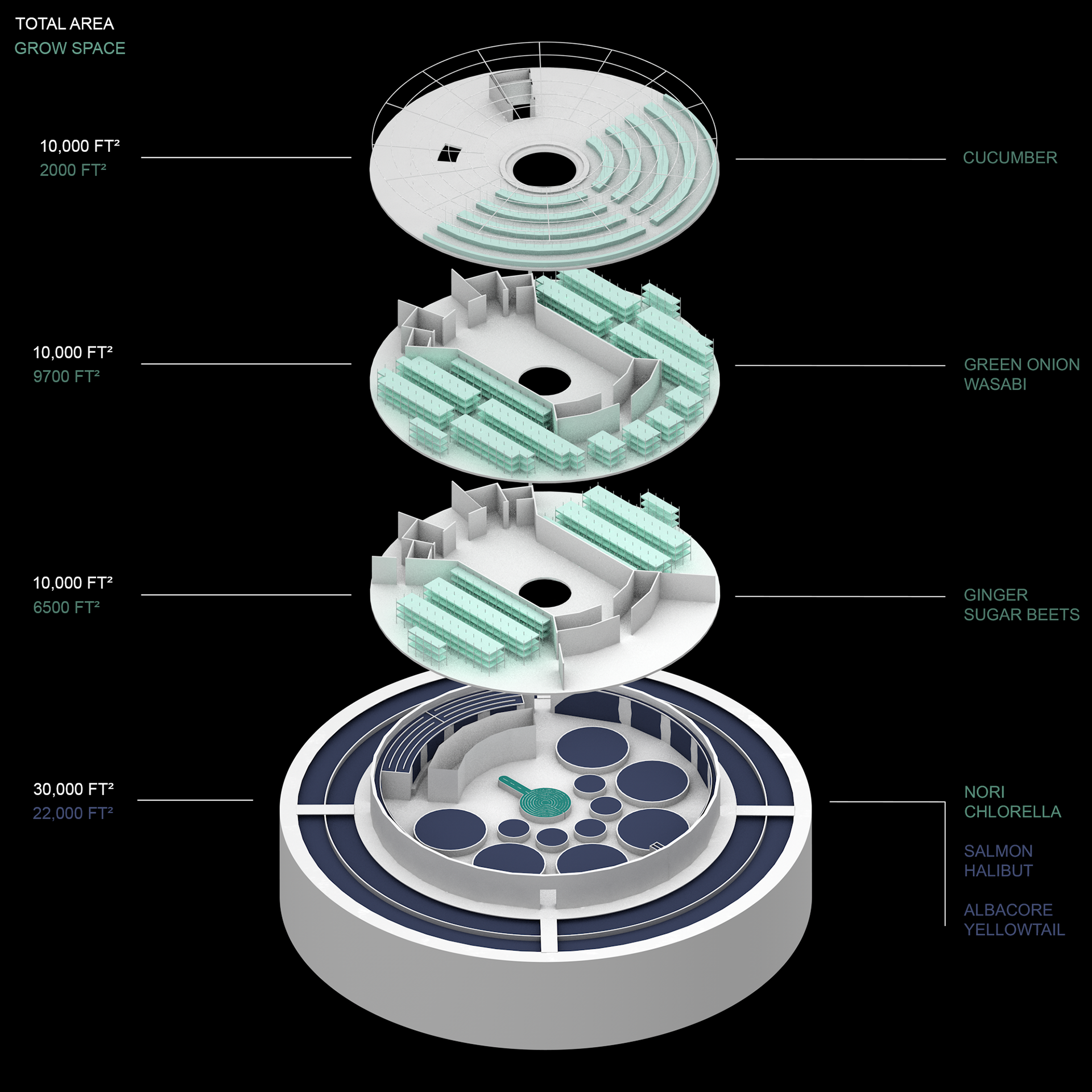 TOTAL AREA
GROW SPACE

10,000 FT²
2000 FT²

CUCUMBER

10,000 FT²
9700 FT²

GREEN ONION
WASABI

10,000 FT²
6500 FT²

GINGER
SUGAR BEETS

30,000 FT²
22,000 FT²

NORI
CHLORELLA

SALMON
HALIBUT

ALBACORE
YELLOWTAIL