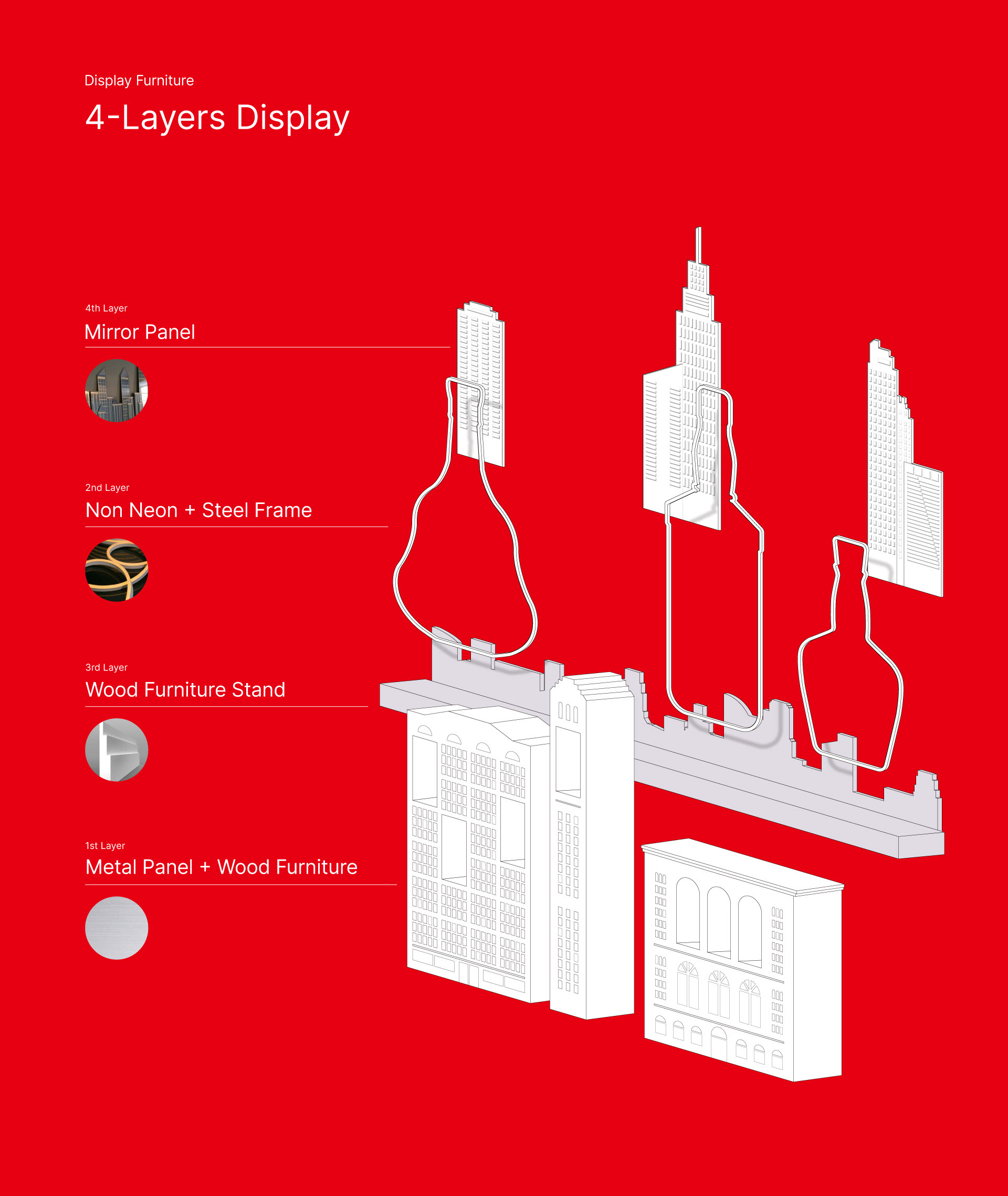 Display Furniture

4-Layers Display

4th Layer

Mirror Panel

2nd Layer

Non Neon + Steel Frame

3rd Layer

Wood Furniture Stand

1st Layer

Metal Panel + Wood Furniture