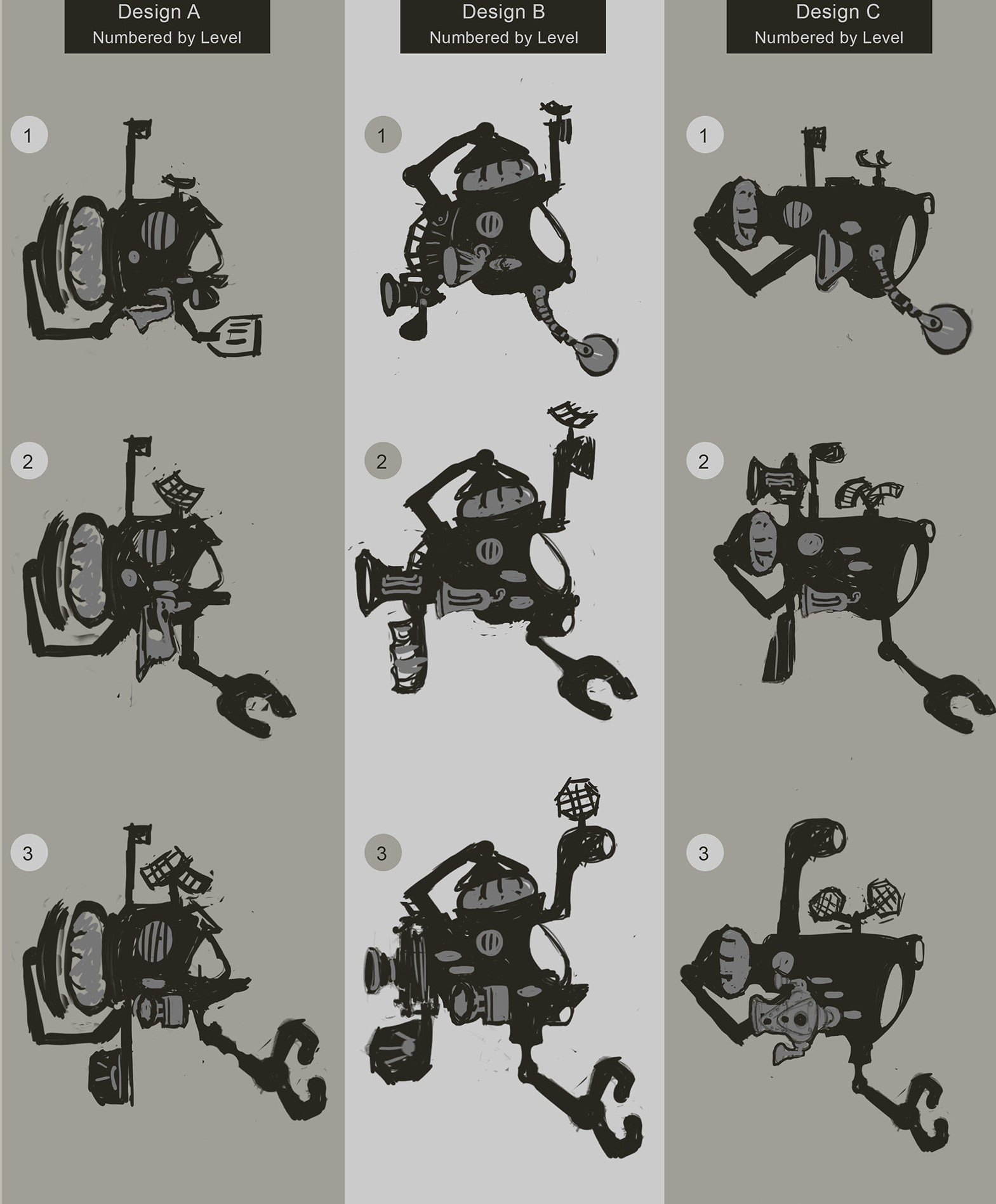 Design A
Numbered by Level

1

2

3

Design B
Numbered by Level

1

2

3

Design C
Numbered by Level

1

2

3