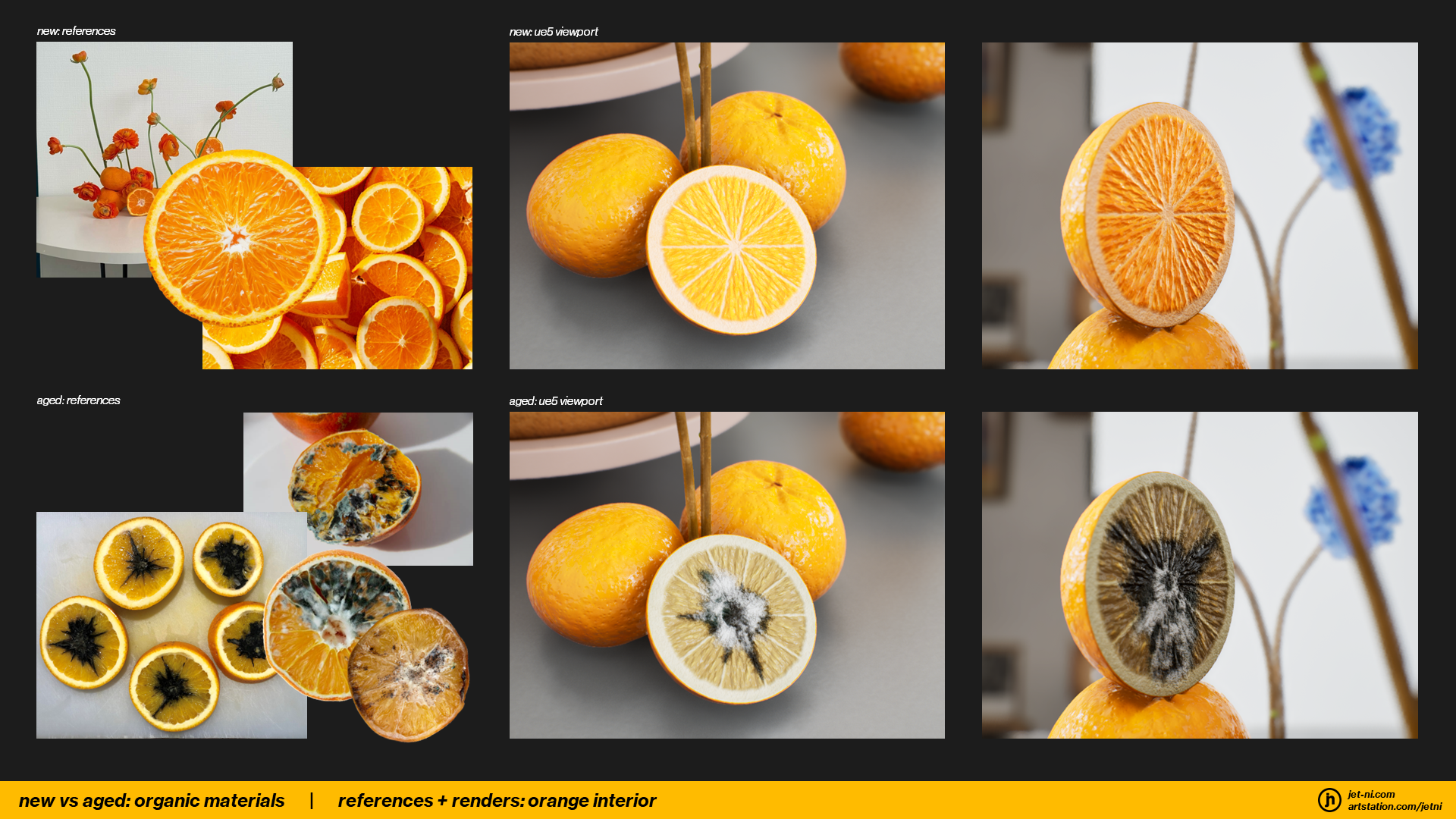 new: references

new: ue5 viewport

aged: references

aged: ue5 viewport

new vs aged: organic materials | references + renders: orange interior

jn
jet-ni.com
artstation.com/jetni