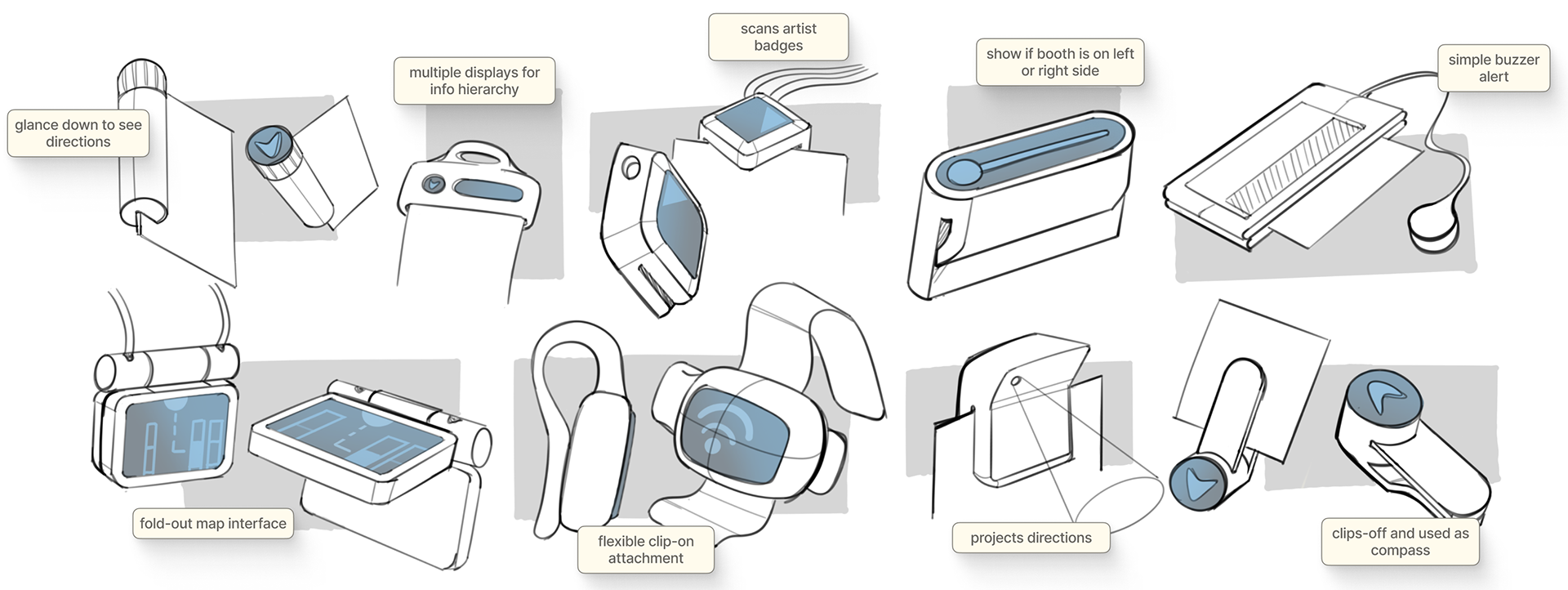 glance down to see directions

multiple displays for info hierarchy

scans artist badges

show if booth is on left or right side

simple buzzer alert

fold-out map interface

flexible clip-on attachment

projects directions

clips-off and used as compass