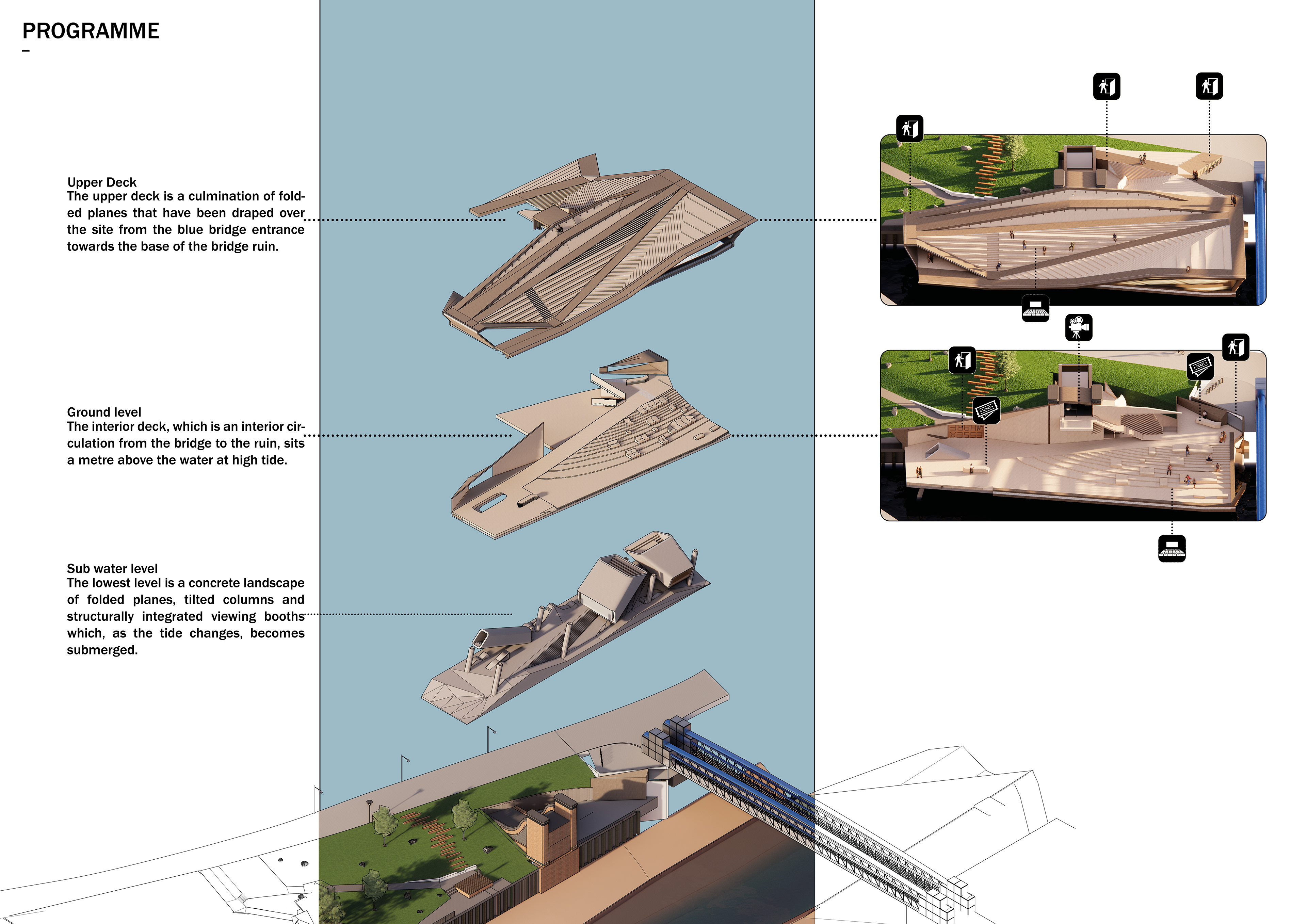 PROGRAMME
–

Upper Deck
The upper deck is a culmination of folded planes that have been draped over the site from the blue bridge entrance towards the base of the bridge ruin.

Ground level
The interior deck, which is an interior circulation from the bridge to the ruin, sits a metre above the water at high tide.

Sub water level
The lowest level is a concrete landscape of folded planes, tilted columns and structurally integrated viewing booths which, as the tide changes, becomes submerged.