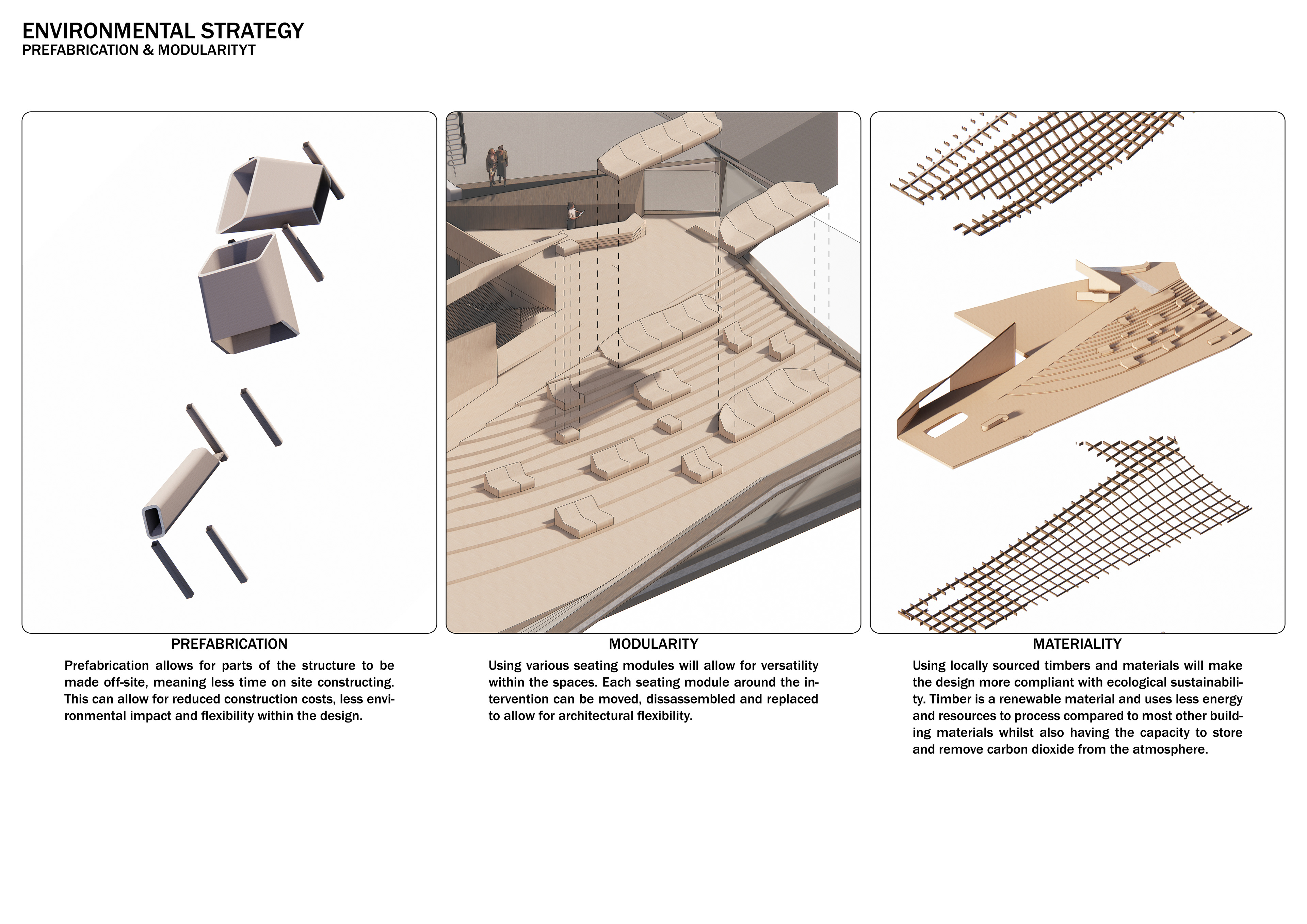 ENVIRONMENTAL STRATEGY
PREFABRICATION & MODULARITYT

PREFABRICATION
Prefabrication allows for parts of the structure to be made off-site, meaning less time on site constructing. This can allow for reduced construction costs, less environmental impact and flexibility within the design.

MODULARITY
Using various seating modules will allow for versatility within the spaces. Each seating module around the intervention can be moved, dissassembled and replaced to allow for architectural flexibility.

MATERIALITY
Using locally sourced timbers and materials will make the design more compliant with ecological sustainability. Timber is a renewable material and uses less energy and resources to process compared to most other building materials whilst also having the capacity to store and remove carbon dioxide from the atmosphere.