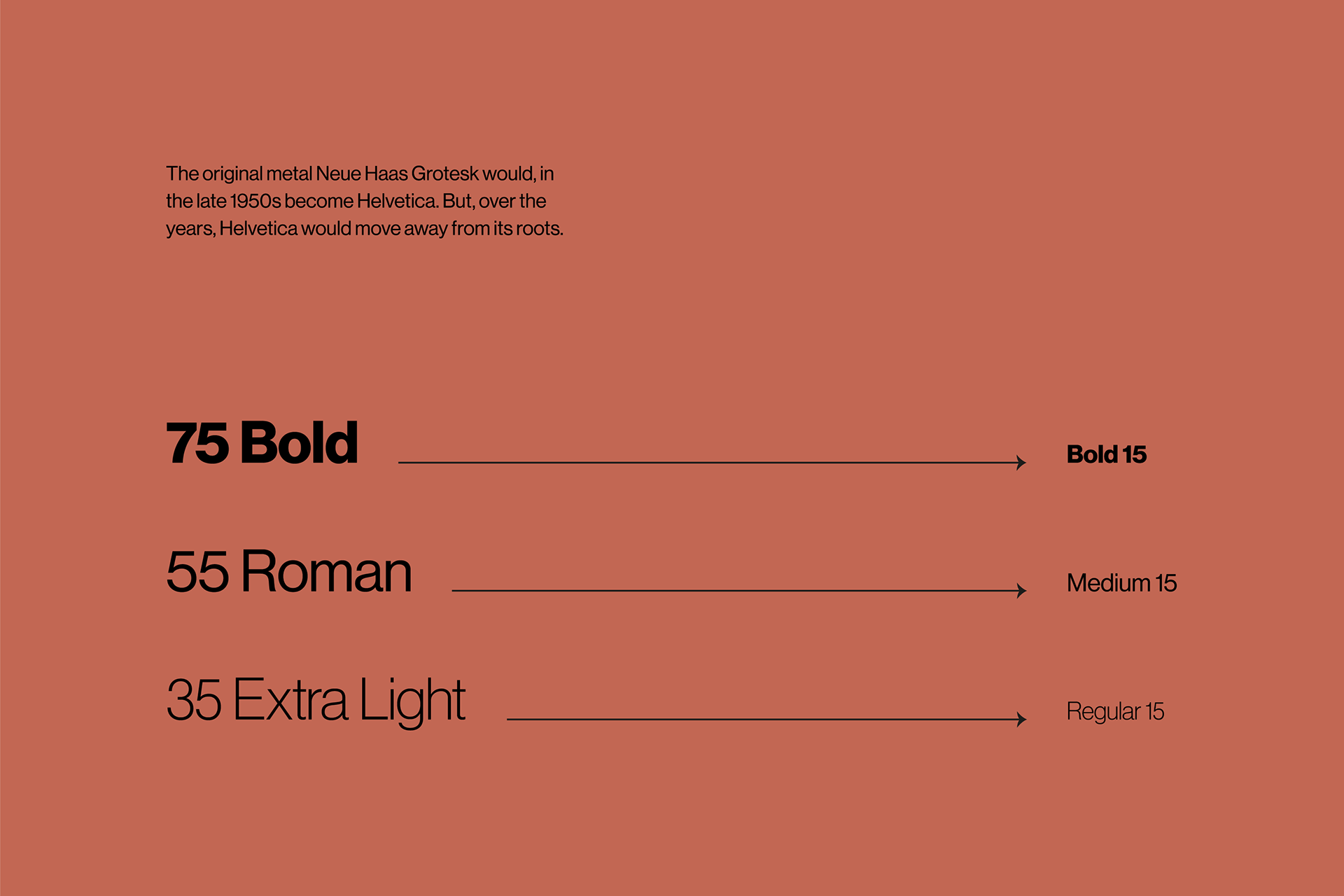 The original metal Neue Haas Grotesk would, in the late 1950s become Helvetica. But, over the years, Helvetica would move away from its roots.

75 Bold

Bold 15

55 Roman

Medium 15

35 Extra Light

Regular 15