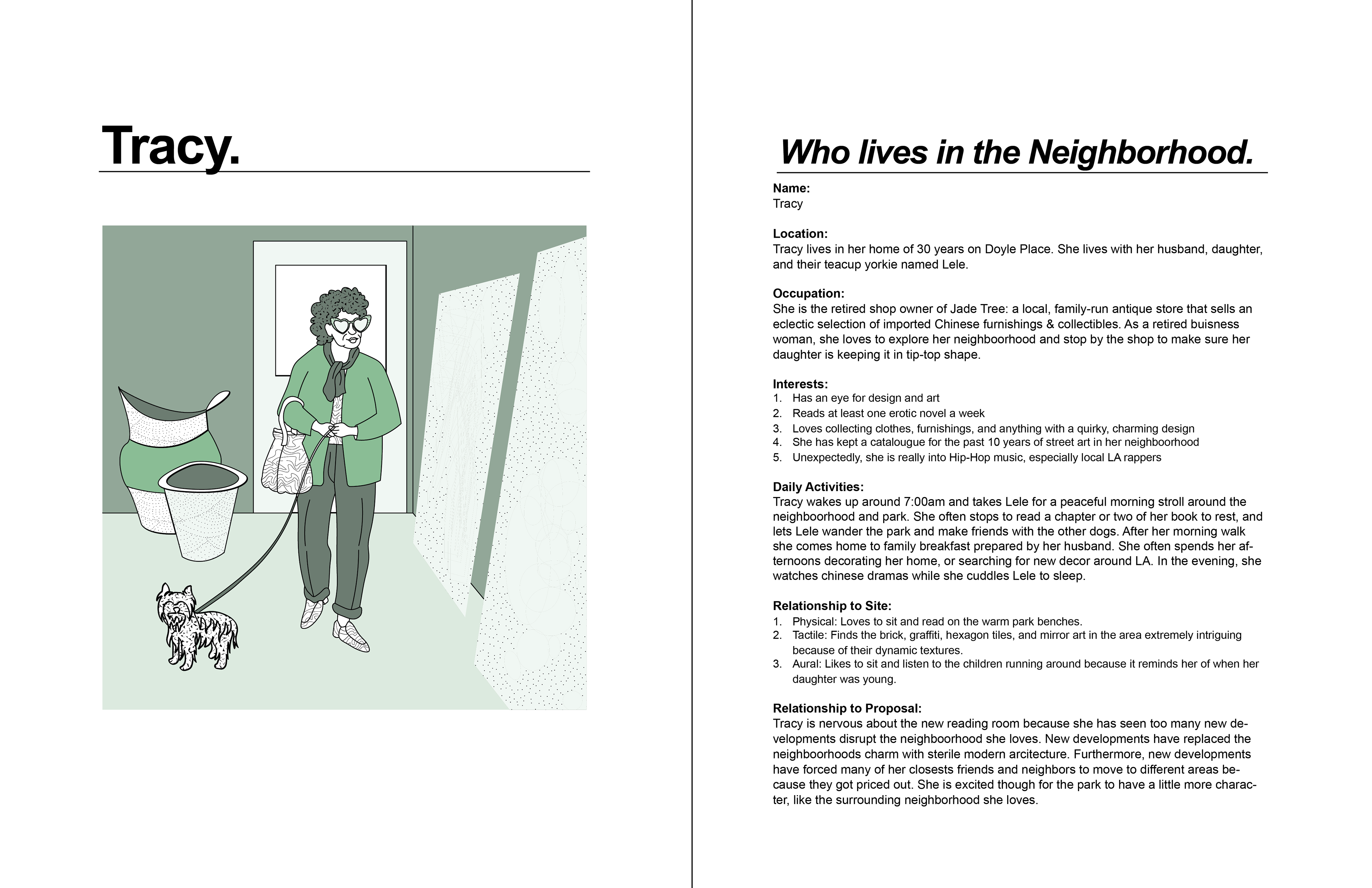 Tracy.

Who lives in the Neighborhood.

Name:
Tracy

Location:
Tracy lives in her home of 30 years on Doyle Place. She lives with her husband, daughter, and their teacup yorkie named Lele.

Occupation:
She is the retired shop owner of Jade Tree: a local, family-run antique store that sells an eclectic selection of imported Chinese furnishings & collectibles. As a retired buisness woman, she loves to explore her neighboorhood and stop by the shop to make sure her daughter is keeping it in tip-top shape.

Interests:
1. Has an eye for design and art
2. Reads at least one erotic novel a week
3. Loves collecting clothes, furnishings, and anything with a quirky, charming design
4. She has kept a catalougue for the past 10 years of street art in her neighboorhood
5. Unexpectedly, she is really into Hip-Hop music, especially local LA rappers

Daily Activities:
Tracy wakes up around 7:00am and takes Lele for a peaceful morning stroll around the neighboorhood and park. She often stops to read a chapter or two of her book to rest, and lets Lele wander the park and make friends with the other dogs. After her morning walk she comes home to family breakfast prepared by her husband. She often spends her afternoons decorating her home, or searching for new decor around LA. In the evening, she watches chinese dramas while she cuddles Lele to sleep.

Relationship to Site:
1. Physical: Loves to sit and read on the warm park benches.
2. Tactile: Finds the brick, graffiti, hexagon tiles, and mirror art in the area extremely intriguing because of their dynamic textures.
3. Aural: Likes to sit and listen to the children running around because it reminds her of when her daughter was young.

Relationship to Proposal:
Tracy is nervous about the new reading room because she has seen too many new developments disrupt the neighboorhood she loves. New developments have replaced the neighboorhoods charm with sterile modern arcitecture. Furthermore, new developments have forced many of her closests friends and neighbors to move to different areas because they got priced out. She is excited though for the park to have a little more character, like the surrounding neighborhood she loves.