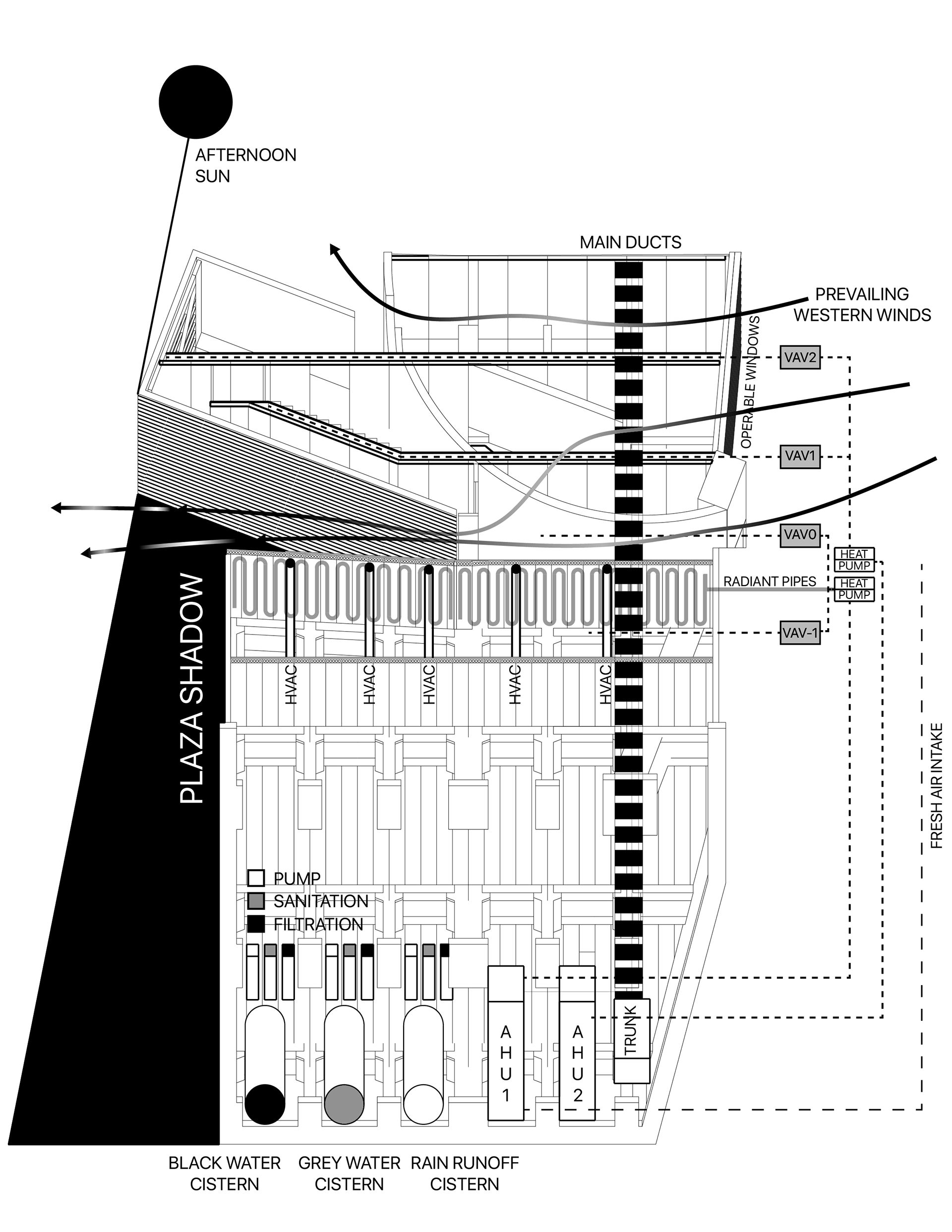 AFTERNOON SUN

MAIN DUCTS

PREVAILING WESTERN WINDS

OPERABLE WINDOWS

VAV2

VAV1

VAV0

HEAT PUMP

HEAT PUMP

RADIANT PIPES

VAV-1

PLAZA SHADOW

HVAC

HVAC

HVAC

HVAC

HVAC

FRESH AIR INTAKE

PUMP

SANITATION

FILTRATION

AHU1

AHU2

TRUNK

BLACK WATER CISTERN

GREY WATER CISTERN

RAIN RUNOFF CISTERN