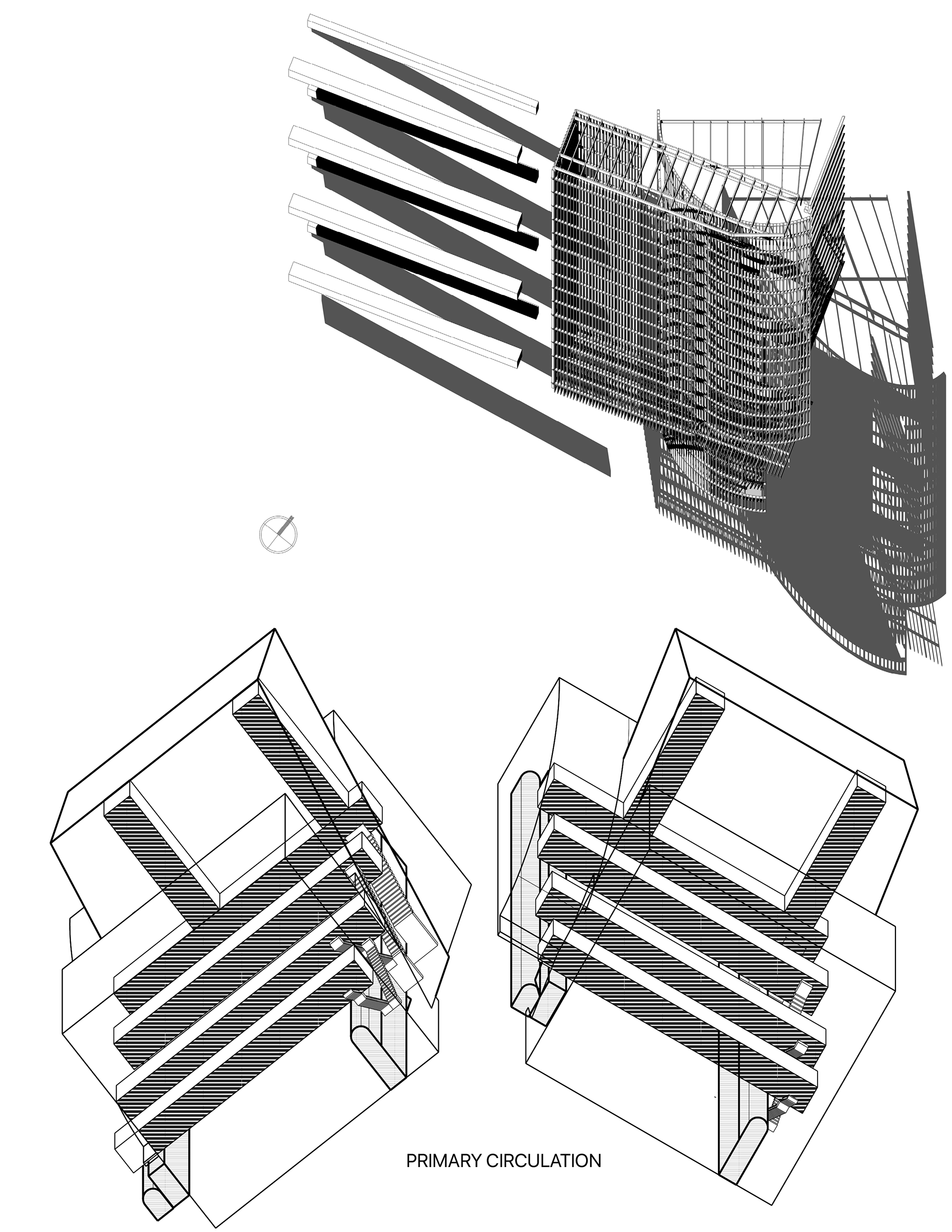 PRIMARY CIRCULATION