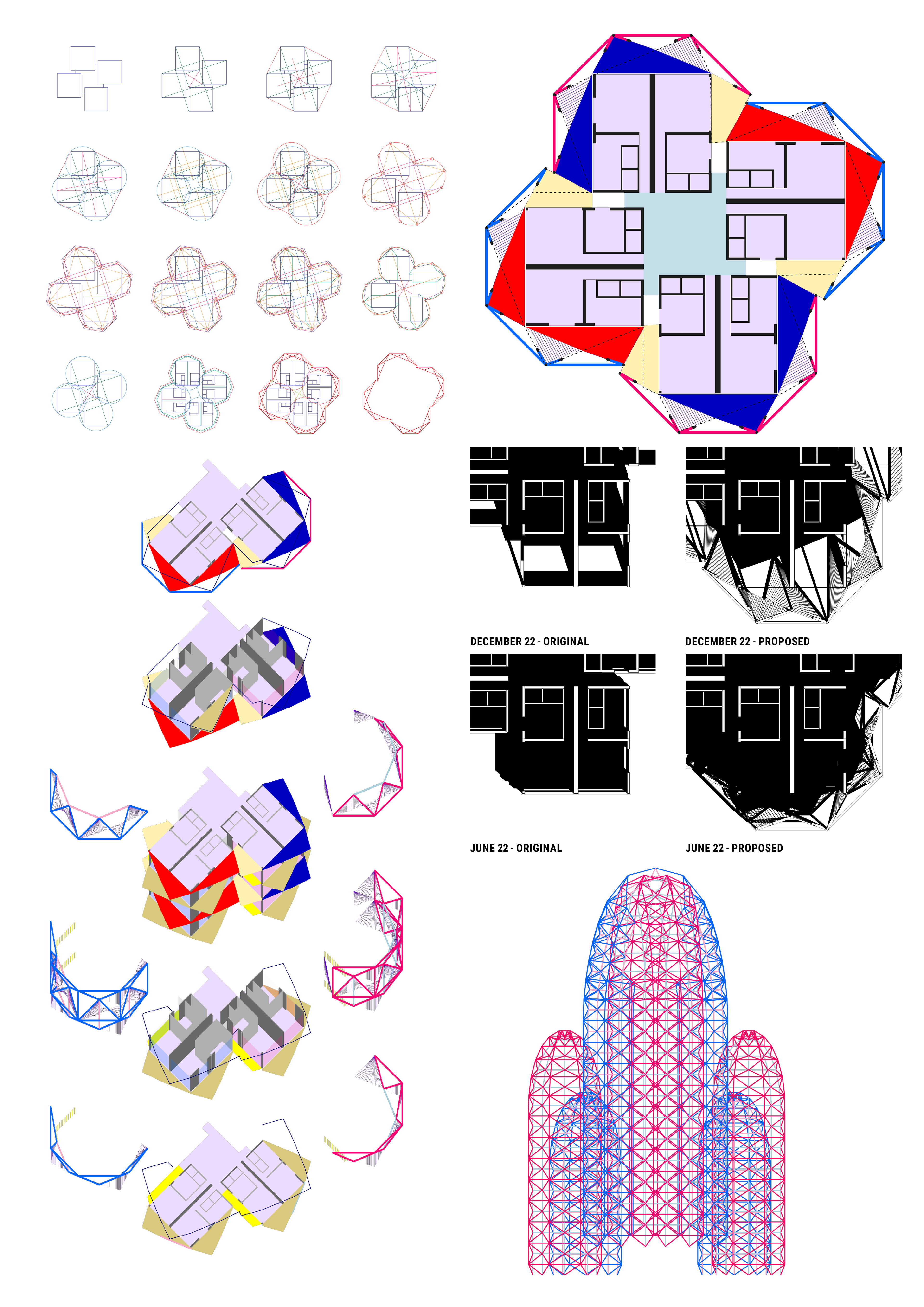 DECEMBER 22 - ORIGINAL

DECEMBER 22 - PROPOSED

JUNE 22 - ORIGINAL

JUNE 22 - PROPOSED