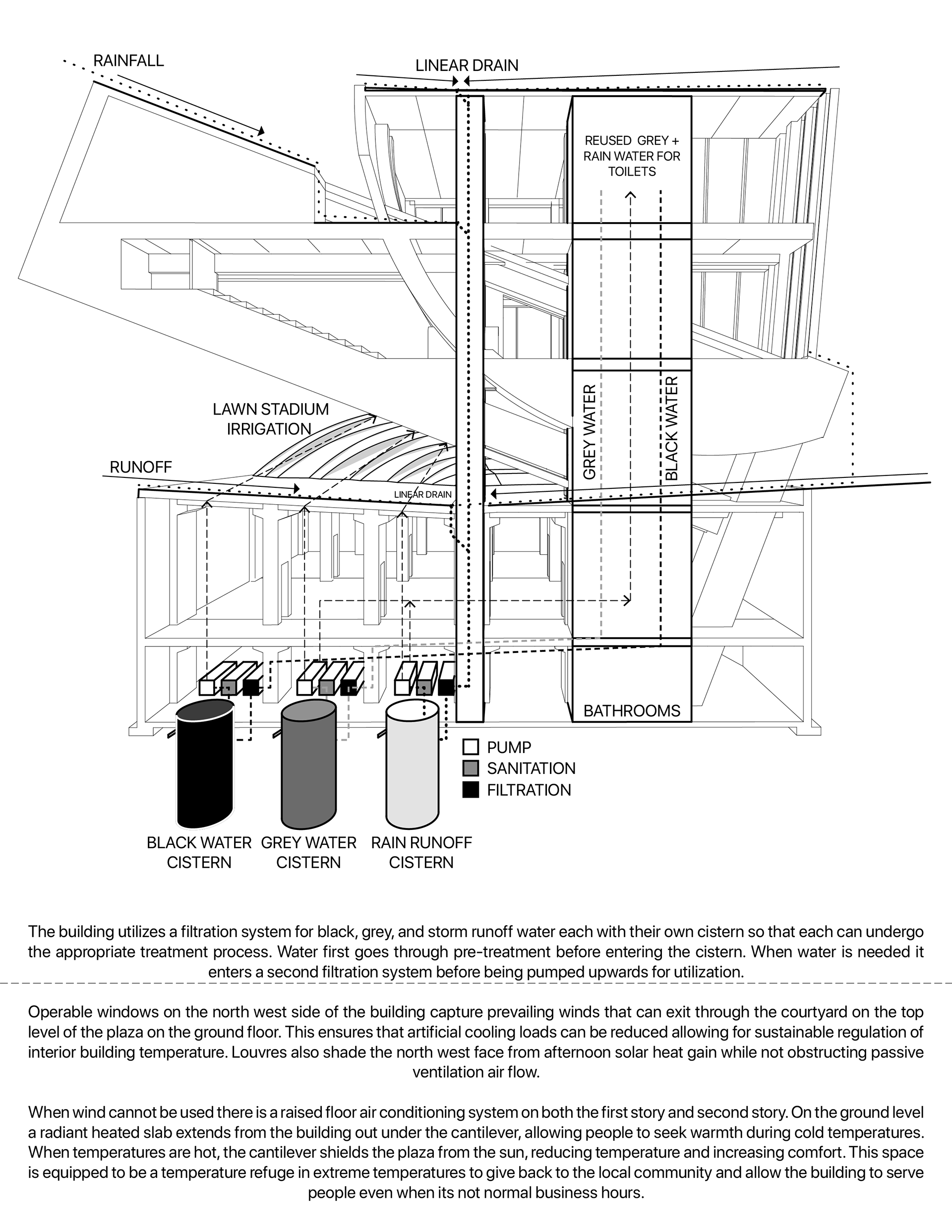 RAINFALL

LINEAR DRAIN

REUSED GREY + RAIN WATER FOR TOILETS

LAWN STADIUM IRRIGATION

RUNOFF

LINEAR DRAIN

GREY WATER

BLACK WATER

BATHROOMS

PUMP
SANITATION
FILTRATION

BLACK WATER CISTERN

GREY WATER CISTERN

RAIN RUNOFF CISTERN

The building utilizes a filtration system for black, grey, and storm runoff water each with their own cistern so that each can undergo the appropriate treatment process. Water first goes through pre-treatment before entering the cistern. When water is needed it enters a second filtration system before being pumped upwards for utilization.

Operable windows on the north west side of the building capture prevailing winds that can exit through the courtyard on the top level of the plaza on the ground floor. This ensures that artificial cooling loads can be reduced allowing for sustainable regulation of interior building temperature. Louvres also shade the north west face from afternoon solar heat gain while not obstructing passive ventilation air flow.

When wind cannot be used there is a raised floor air conditioning system on both the first story and second story. On the ground level a radiant heated slab extends from the building out under the cantilever, allowing people to seek warmth during cold temperatures. When temperatures are hot, the cantilever shields the plaza from the sun, reducing temperature and increasing comfort. This space is equipped to be a temperature refuge in extreme temperatures to give back to the local community and allow the building to serve people even when its not normal business hours.