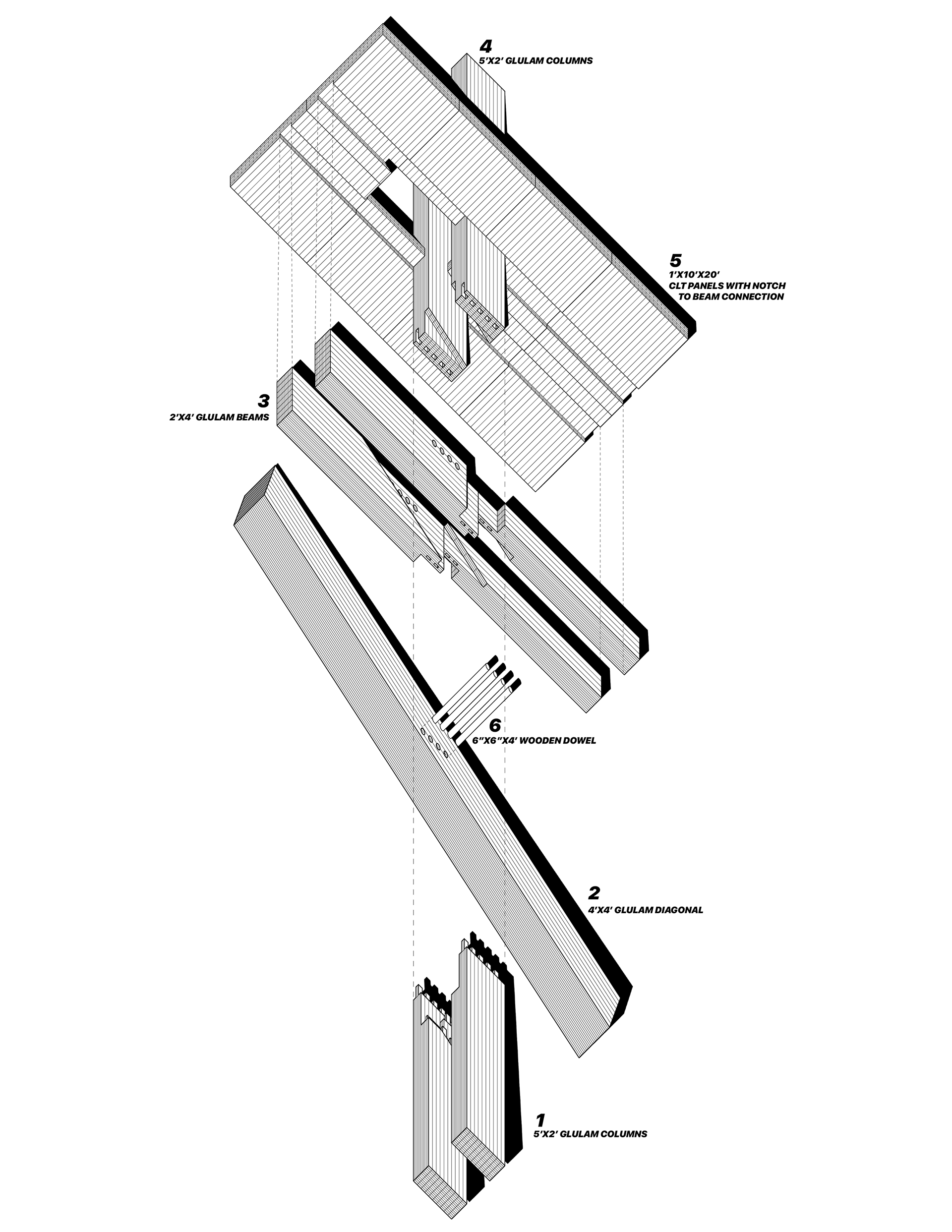 4
5'X2' GLULAM COLUMNS

5
1'X10'X20'
CLT PANELS WITH NOTCH TO BEAM CONNECTION

3
2'X4' GLULAM BEAMS

6
6"X6"X4' WOODEN DOWEL

2
4'X4' GLULAM DIAGONAL

1
5'X2' GLULAM COLUMNS