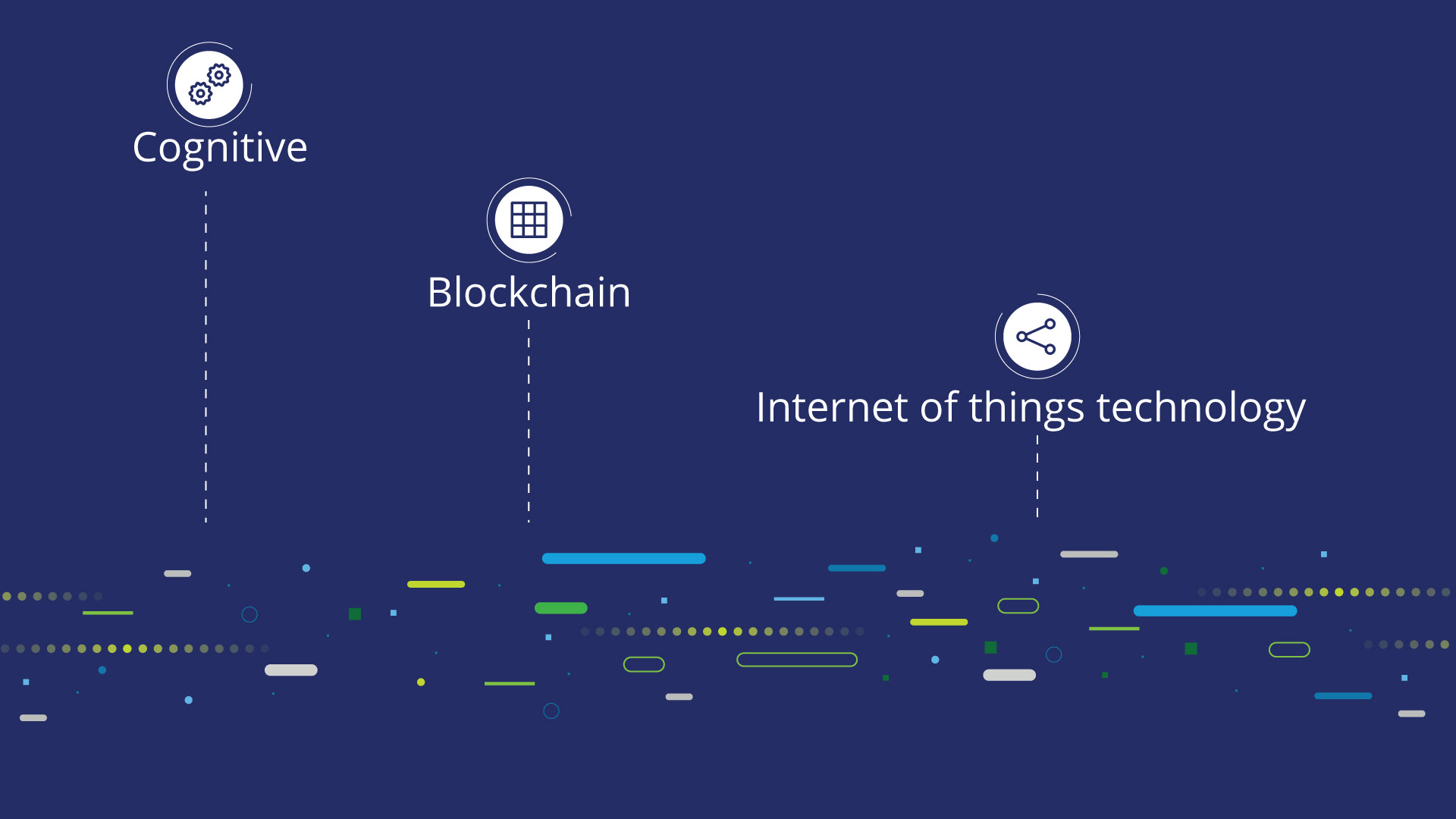 Cognitive

Blockchain

Internet of things technology