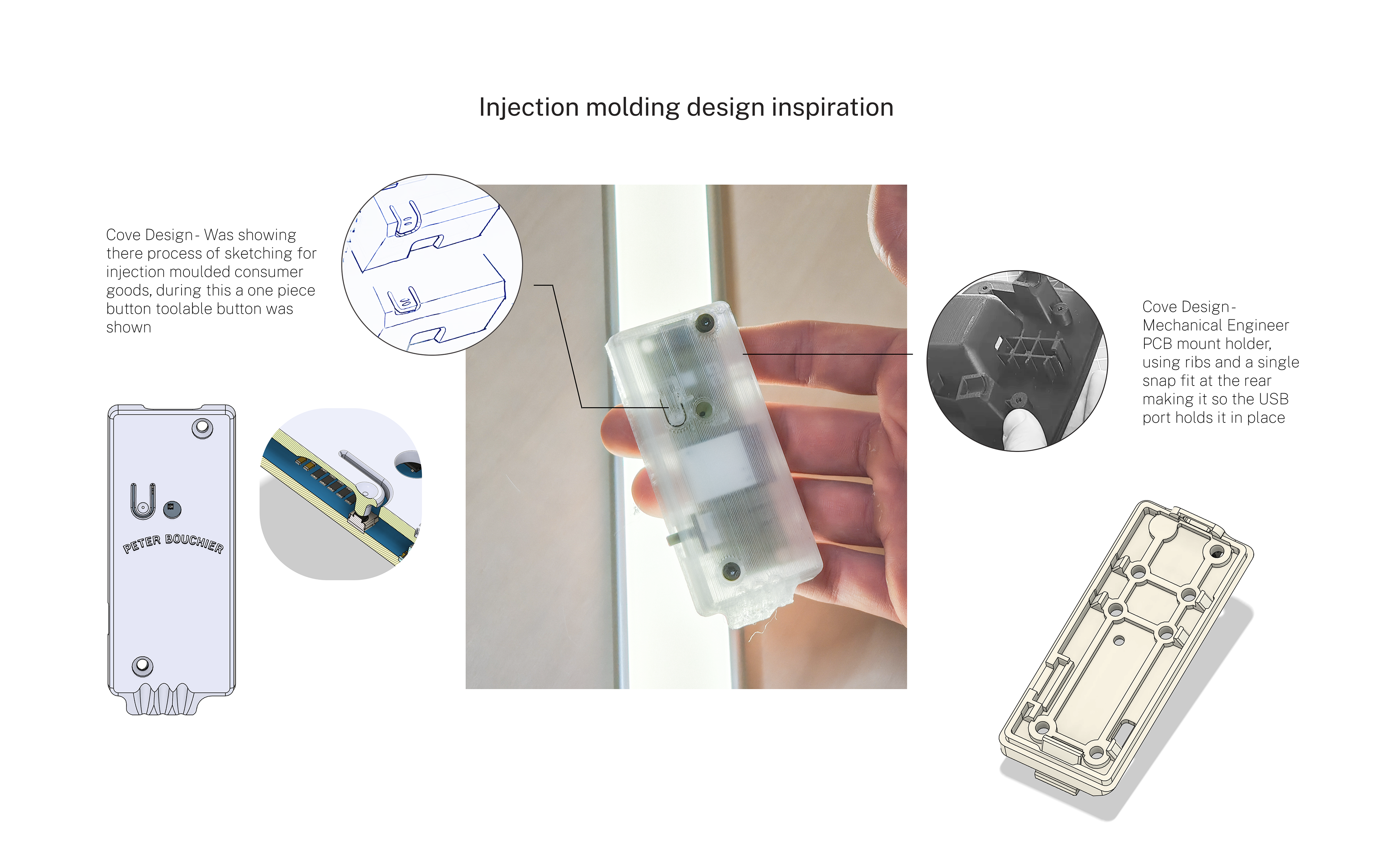 Injection molding design inspiration

Cove Design - Was showing there process of sketching for injection moulded consumer goods, during this a one piece button toolable button was shown

PETER BOUCHIER

Cove Design - Mechanical Engineer PCB mount holder, using ribs and a single snap fit at the rear making it so the USB port holds it in place