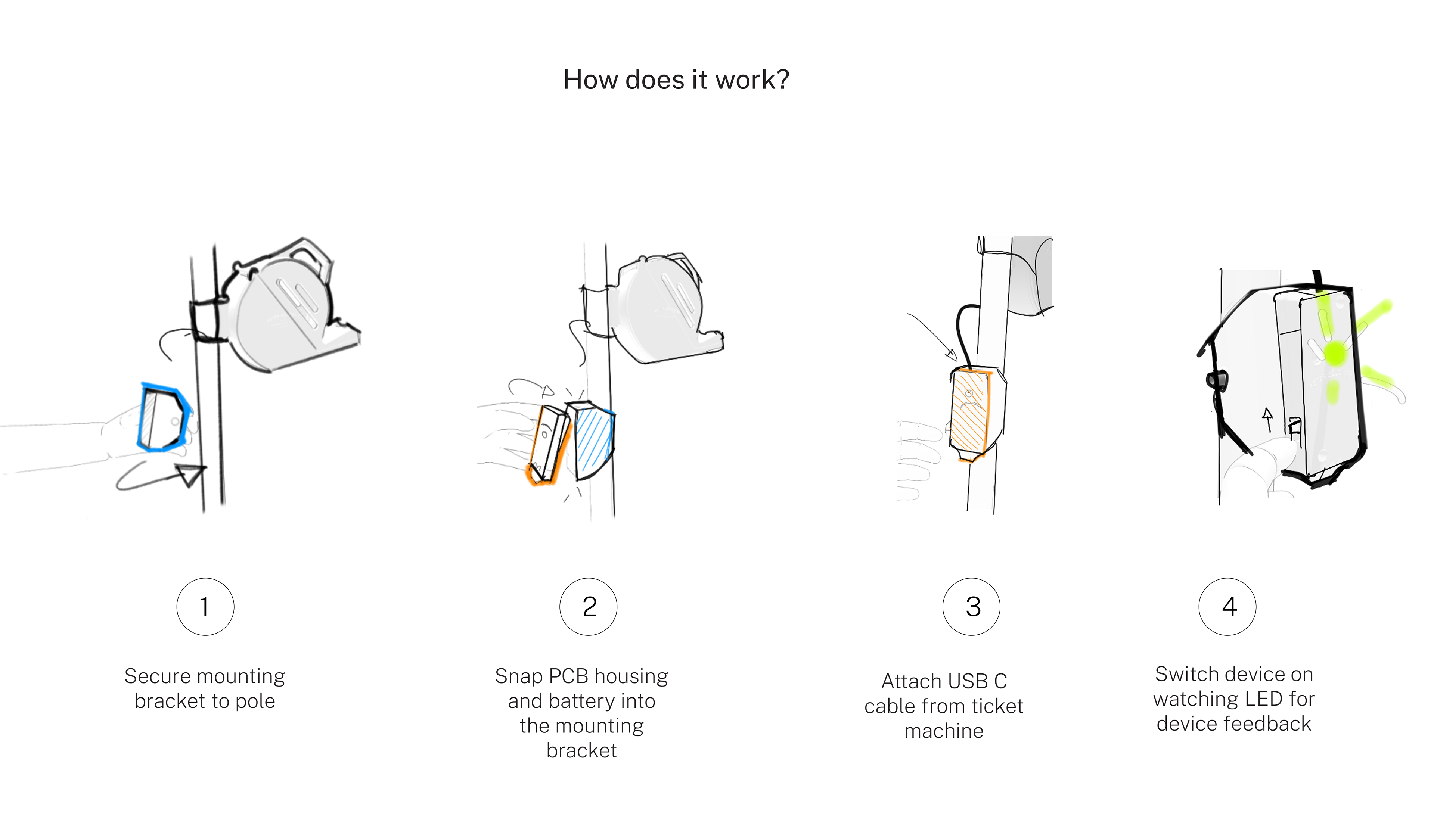 How does it work?

1

Secure mounting bracket to pole

2

Snap PCB housing and battery into the mounting bracket

3

Attach USB C cable from ticket machine

4

Switch device on watching LED for device feedback