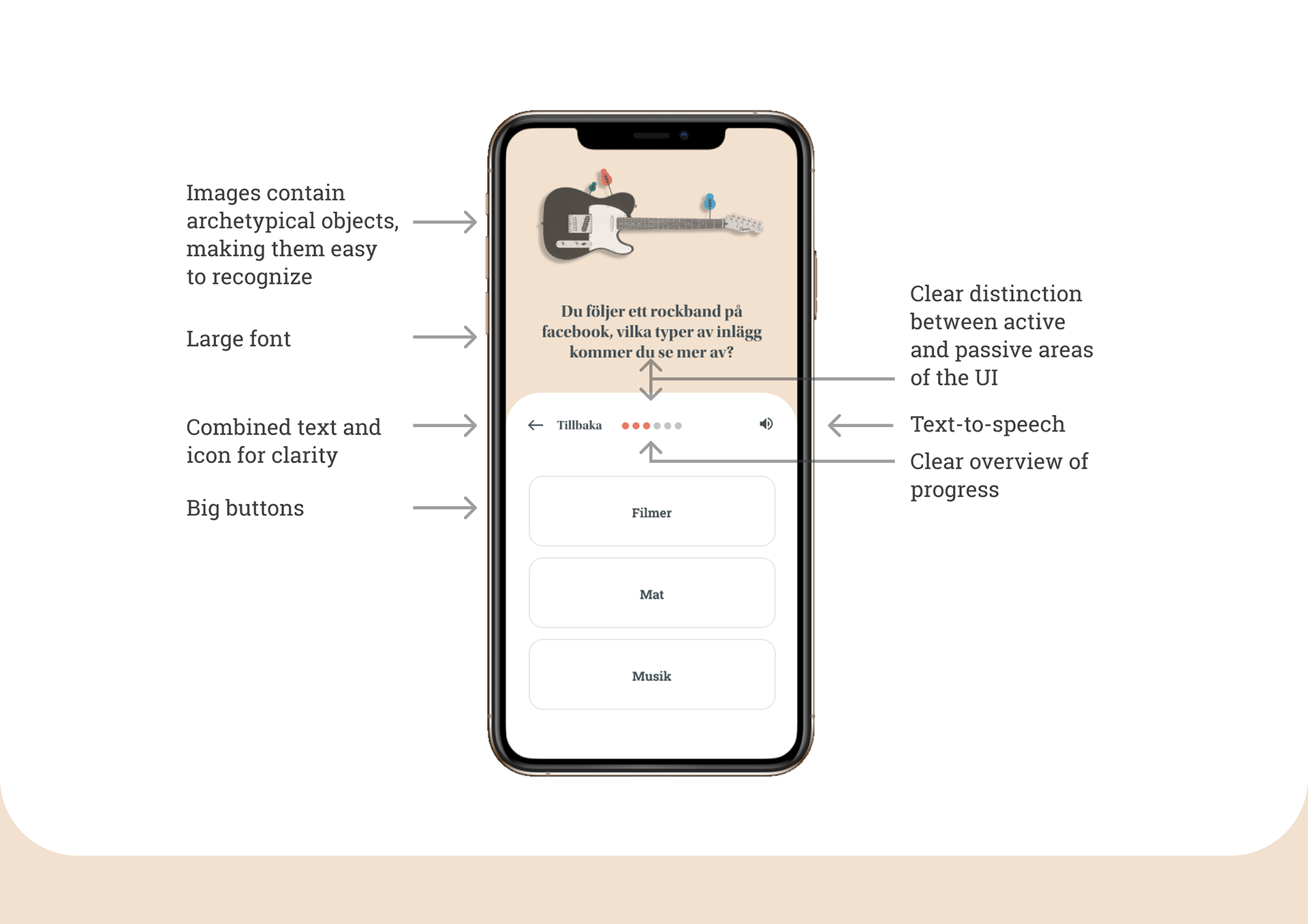 Images contain archetypical objects, making them easy to recognize

Large font

Combined text and icon for clarity

Big buttons

Du följer ett rockband på facebook, vilka typer av inlägg kommer du se mer av?

Tillbaka

Filmer

Mat

Musik

Clear distinction between active and passive areas of the UI

Text-to-speech

Clear overview of progress