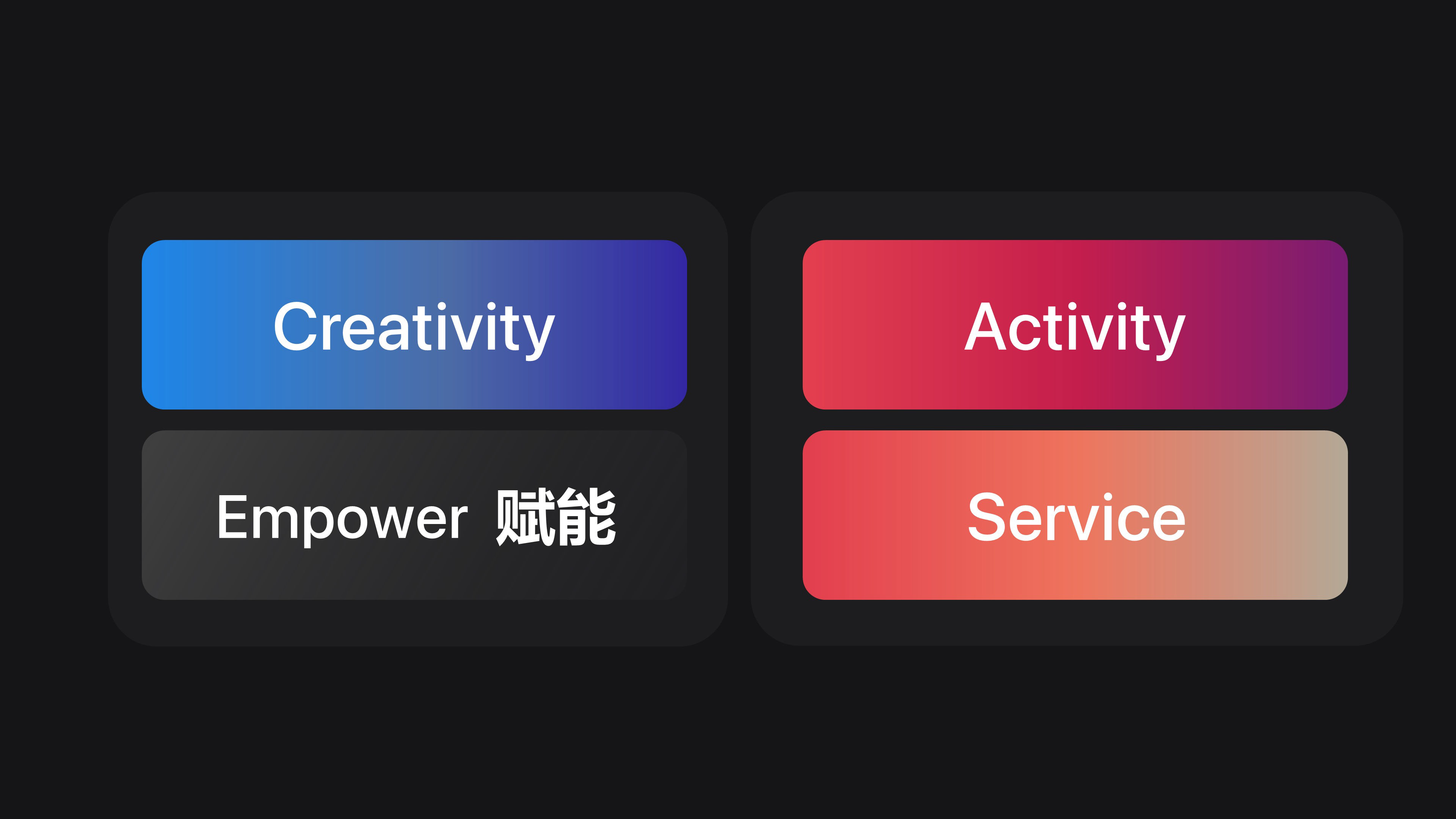 Creativity

Empower 赋能

Activity

Service