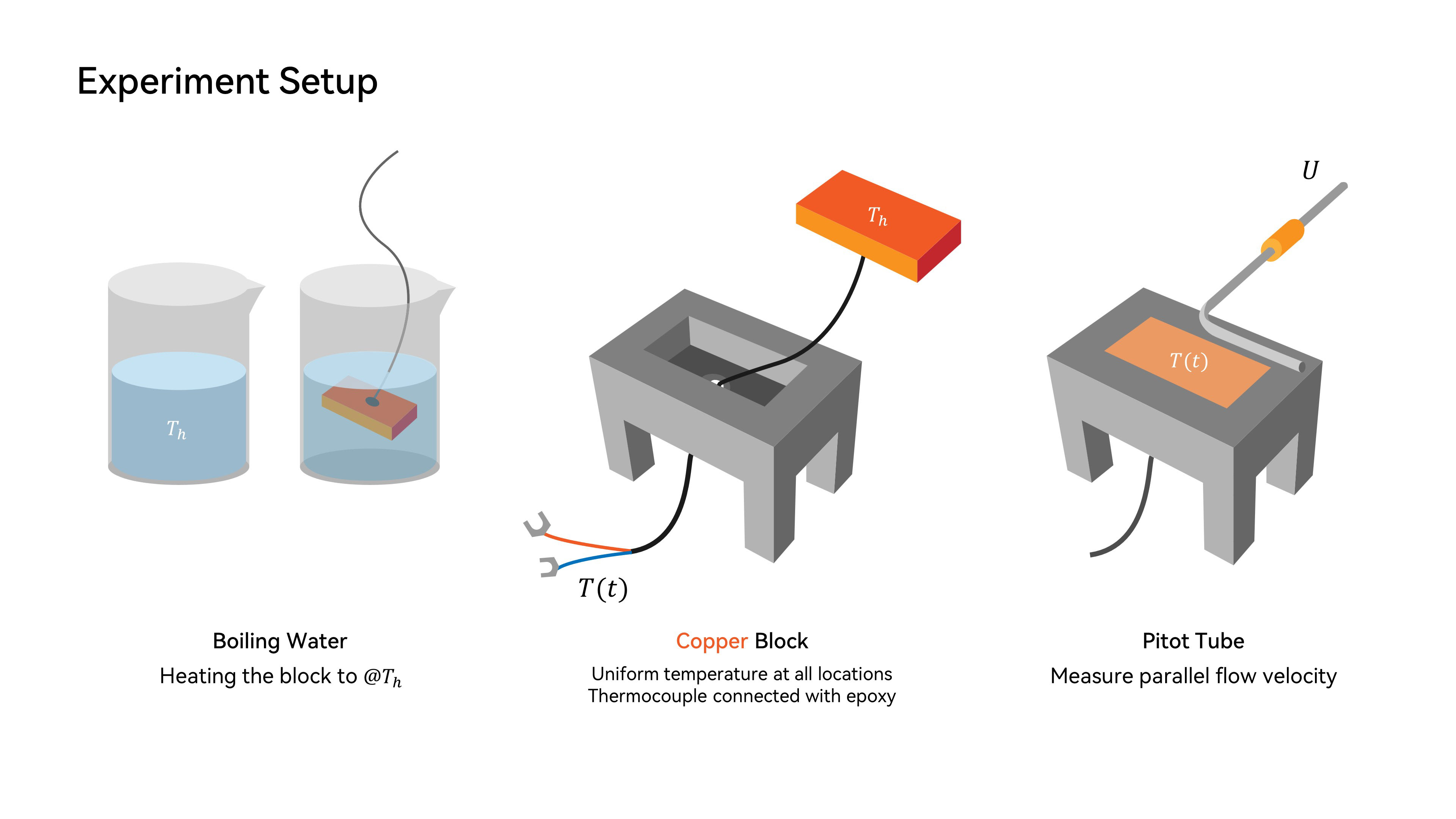 Experiment Setup

$T_h$

$T_h$

$T(t)$

$U$

$T(t)$

Boiling Water
Heating the block to @$T_h$

Copper Block
Uniform temperature at all locations
Thermocouple connected with epoxy

Pitot Tube
Measure parallel flow velocity