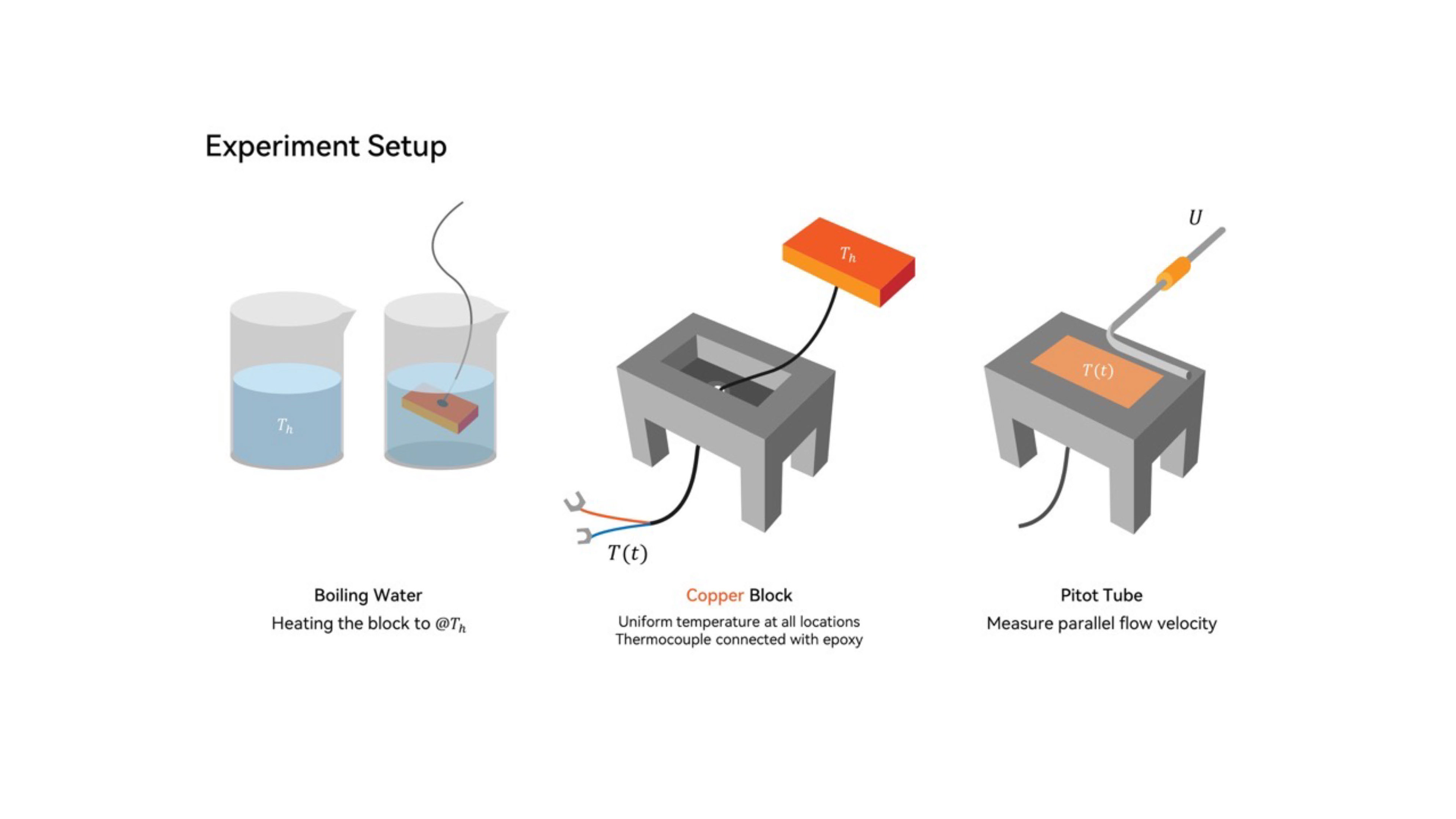 Experiment Setup

$T_h$

$T_h$

$T(t)$

$U$

$T(t)$

Boiling Water
Heating the block to @$T_h$

Copper Block
Uniform temperature at all locations
Thermocouple connected with epoxy

Pitot Tube
Measure parallel flow velocity