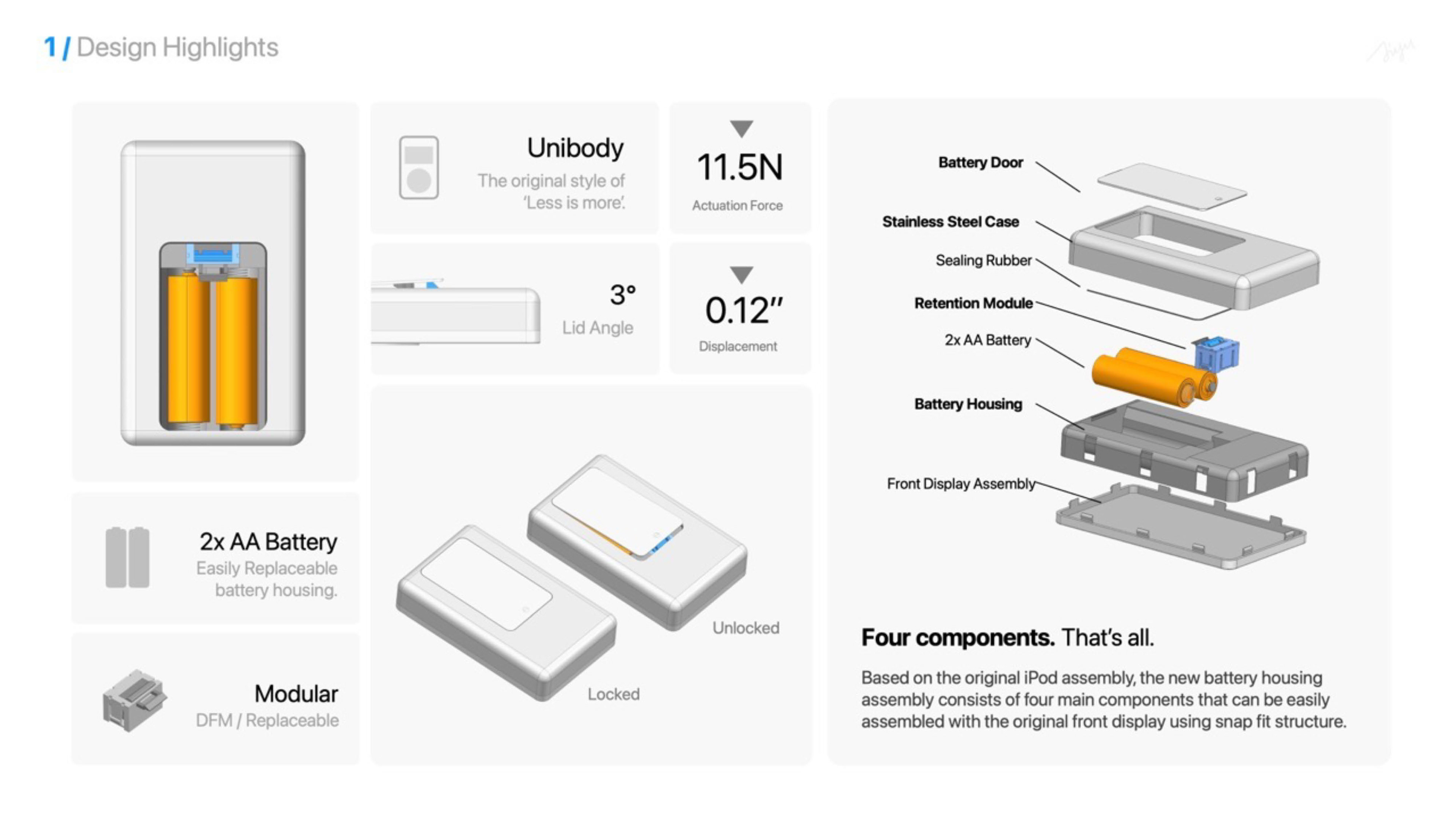 1 / Design Highlights

Unibody
The original style of 'Less is more'.

11.5N
Actuation Force

3°
Lid Angle

0.12"
Displacement

2x AA Battery
Easily Replaceable battery housing.

Modular
DFM / Replaceable

Unlocked

Locked

Battery Door
Stainless Steel Case
Sealing Rubber
Retention Module
2x AA Battery
Battery Housing
Front Display Assembly

Four components. That's all.

Based on the original iPod assembly, the new battery housing assembly consists of four main components that can be easily assembled with the original front display using snap fit structure.