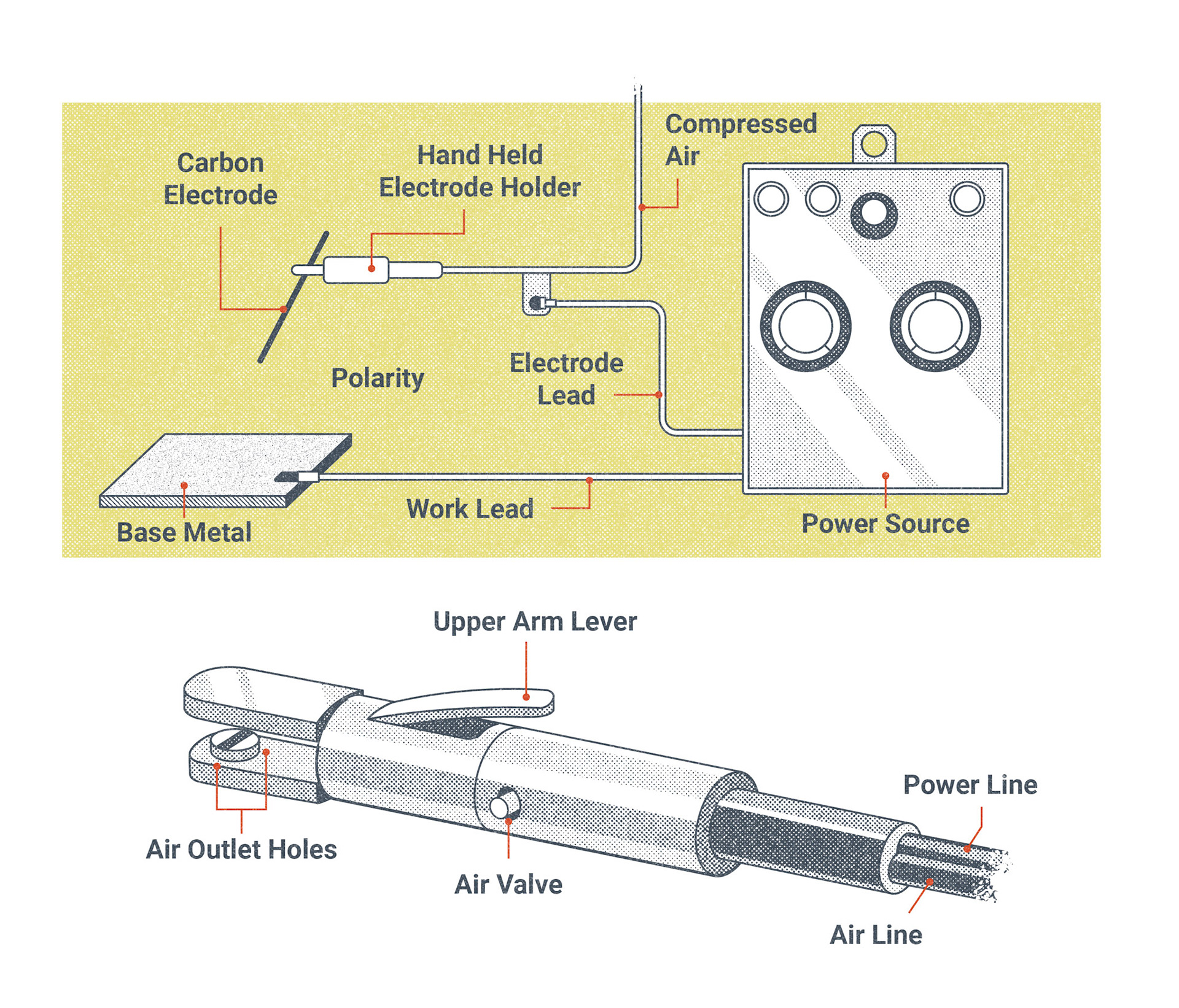 Carbon Electrode

Hand Held Electrode Holder

Compressed Air

Polarity

Electrode Lead

Base Metal

Work Lead

Power Source

Upper Arm Lever

Air Outlet Holes

Air Valve

Power Line

Air Line