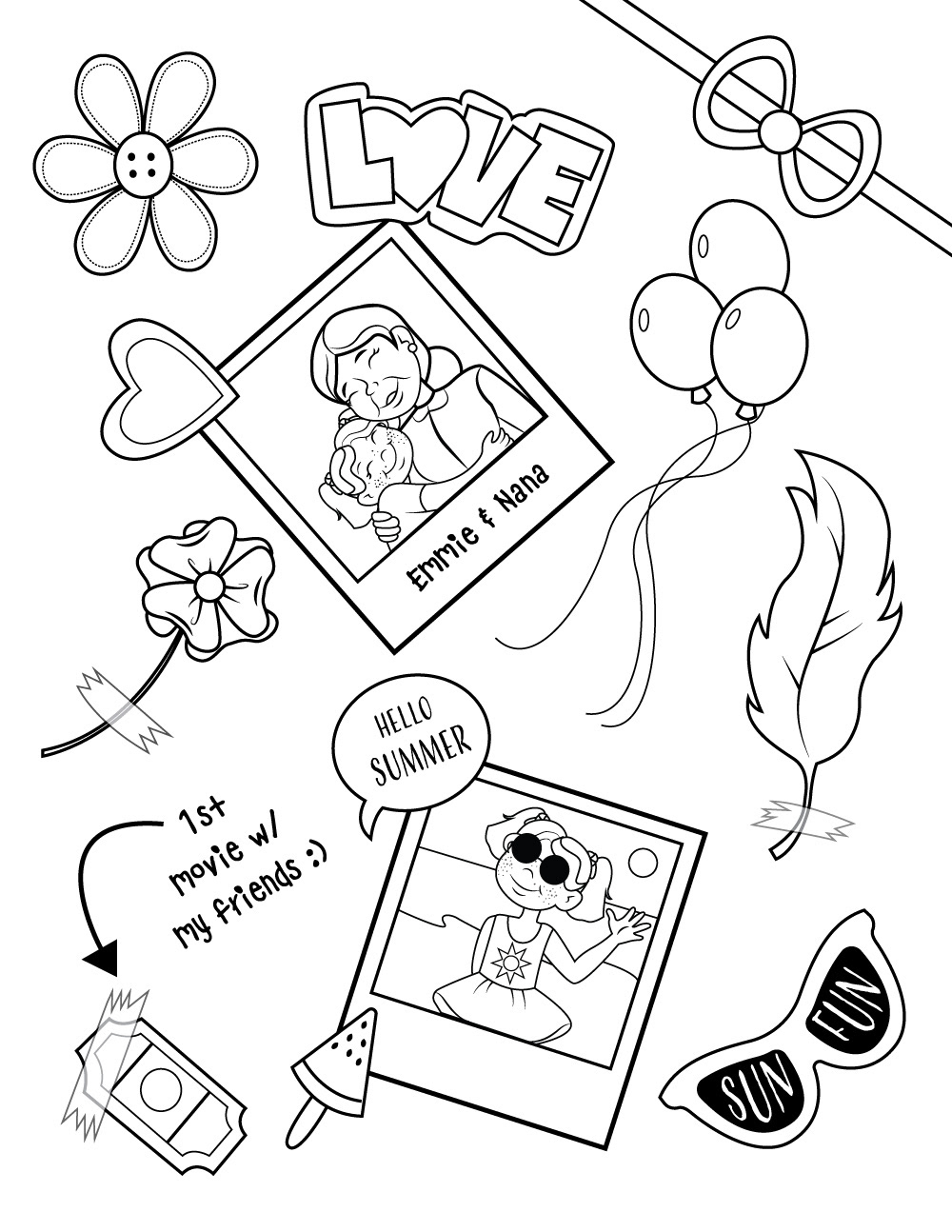 LOVE

Emmie & Nana

HELLO SUMMER

1st movie w/ my friends :)

SUN FUN