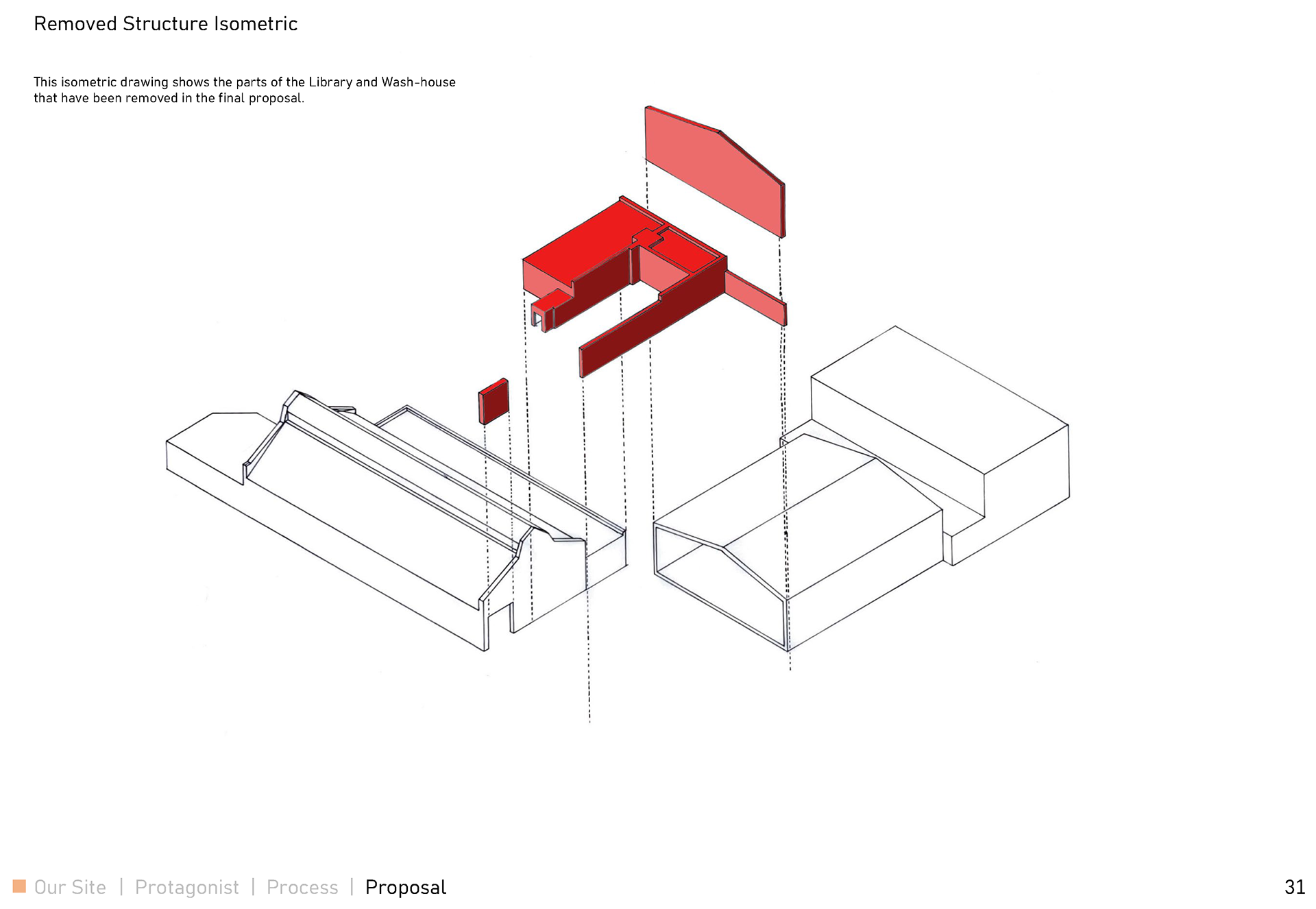 Removed Structure Isometric

This isometric drawing shows the parts of the Library and Wash-house that have been removed in the final proposal.

Our Site | Protagonist | Process | Proposal

31