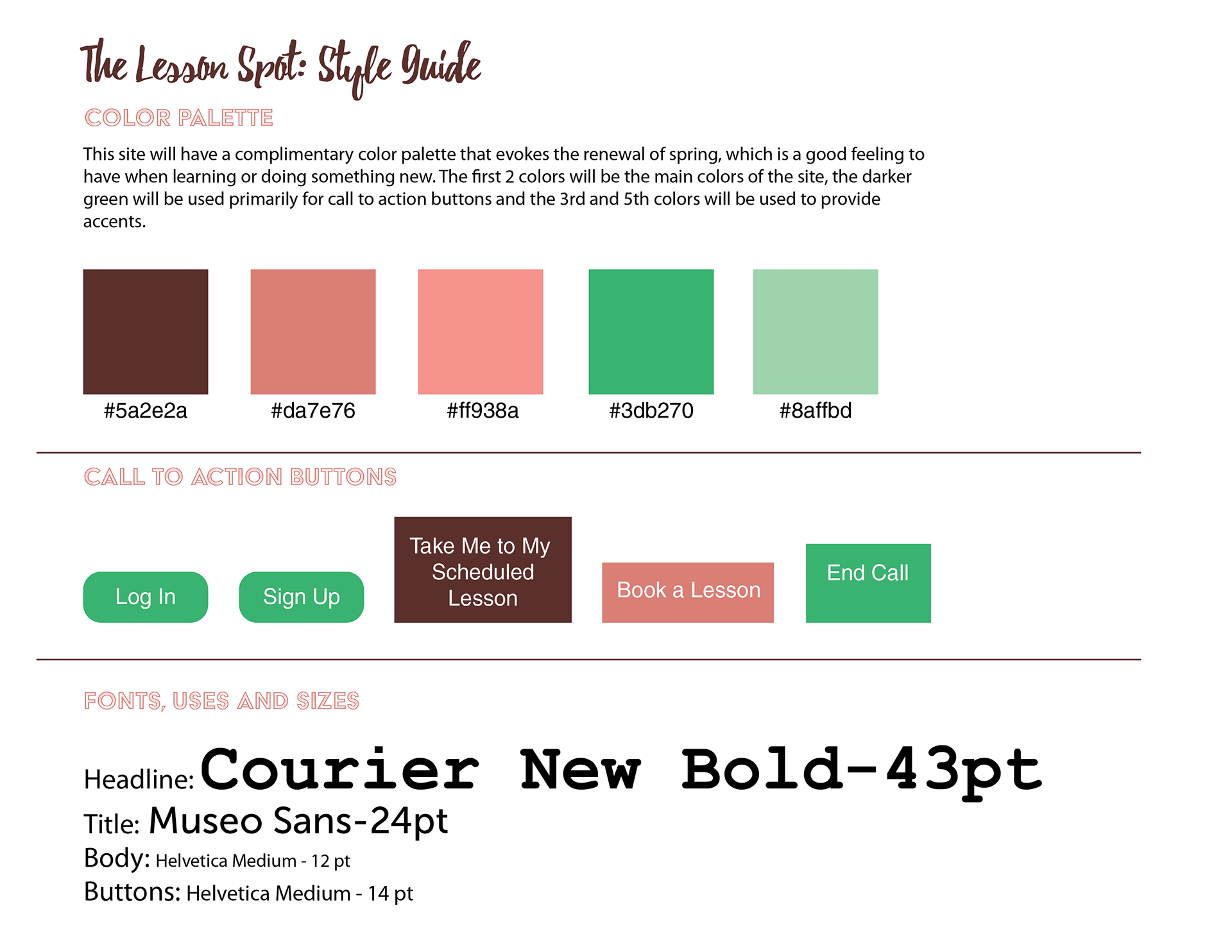 The Lesson Spot: Style Guide

COLOR PALETTE

This site will have a complimentary color palette that evokes the renewal of spring, which is a good feeling to have when learning or doing something new. The first 2 colors will be the main colors of the site, the darker green will be used primarily for call to action buttons and the 3rd and 5th colors will be used to provide accents.

#5a2e2a

#da7e76

#ff938a

#3db270

#8affbd

CALL TO ACTION BUTTONS

Log In

Sign Up

Take Me to My Scheduled Lesson

Book a Lesson

End Call

FONTS, USES AND SIZES

Headline: Courier New Bold-43pt

Title: Museo Sans-24pt

Body: Helvetica Medium - 12 pt

Buttons: Helvetica Medium - 14 pt