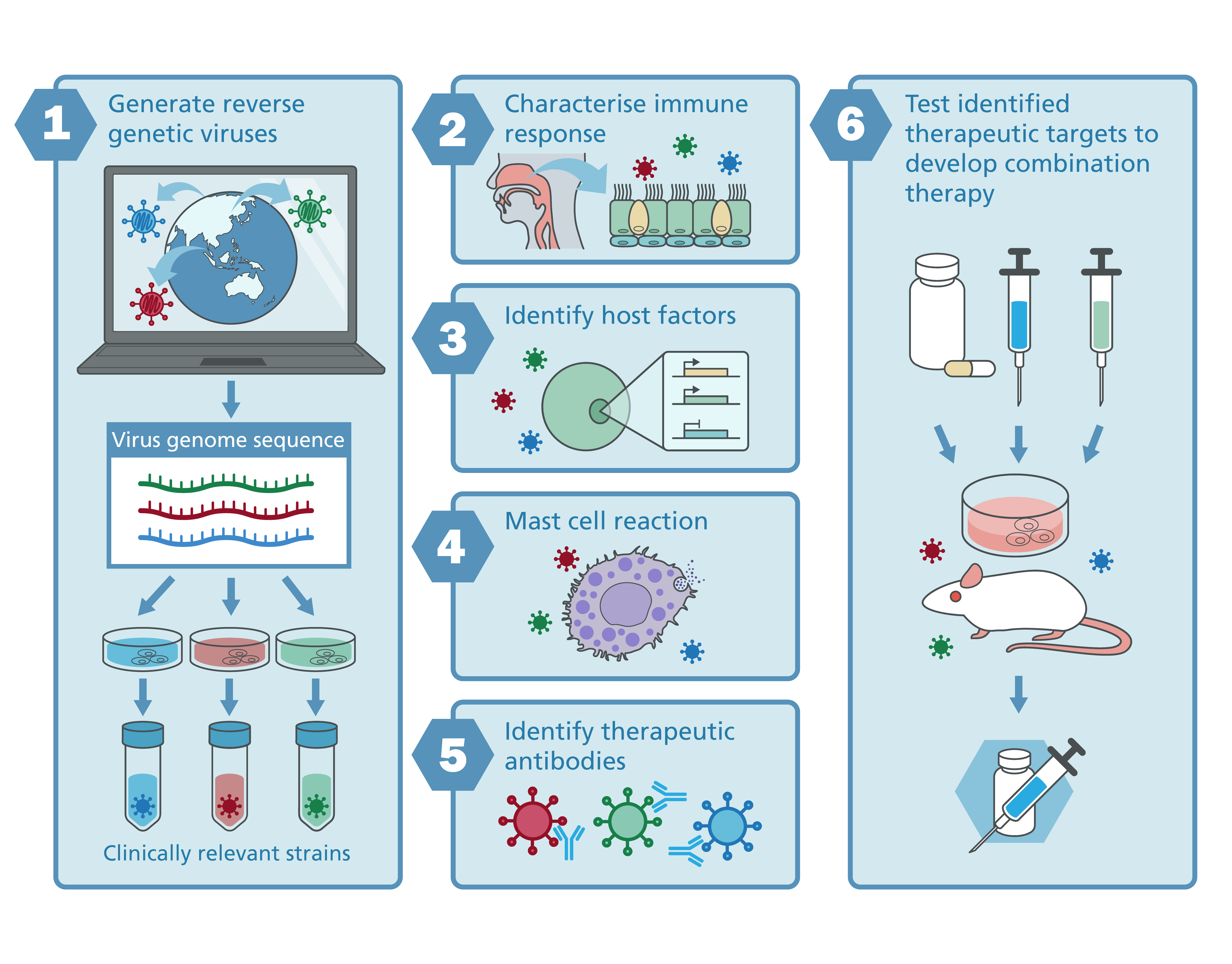 1
Generate reverse genetic viruses

Virus genome sequence

Clinically relevant strains

2
Characterise immune response

3
Identify host factors

4
Mast cell reaction

5
Identify therapeutic antibodies

6
Test identified therapeutic targets to develop combination therapy