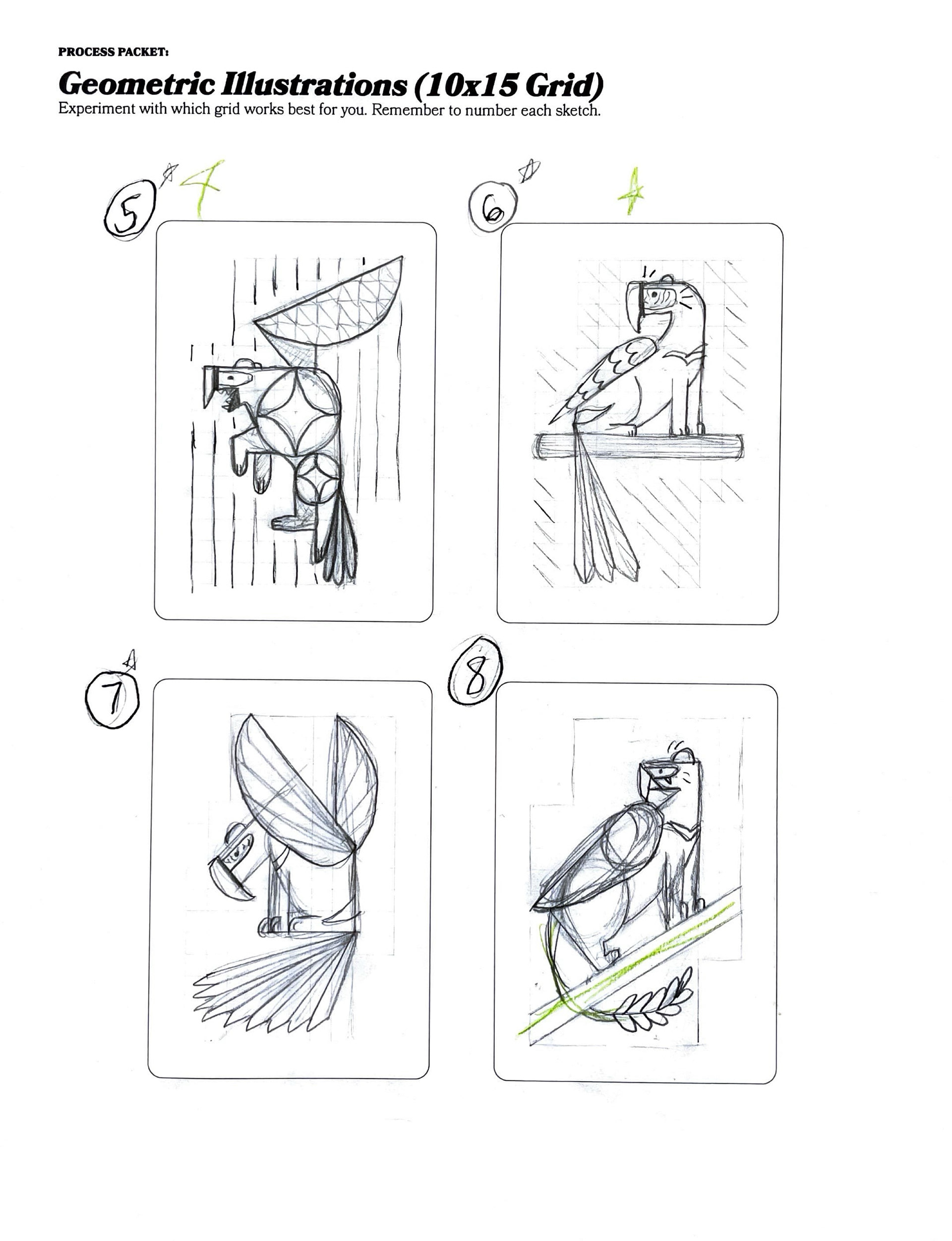 PROCESS PACKET:

Geometric Illustrations (10x15 Grid)

Experiment with which grid works best for you. Remember to number each sketch.

5

6

7

8