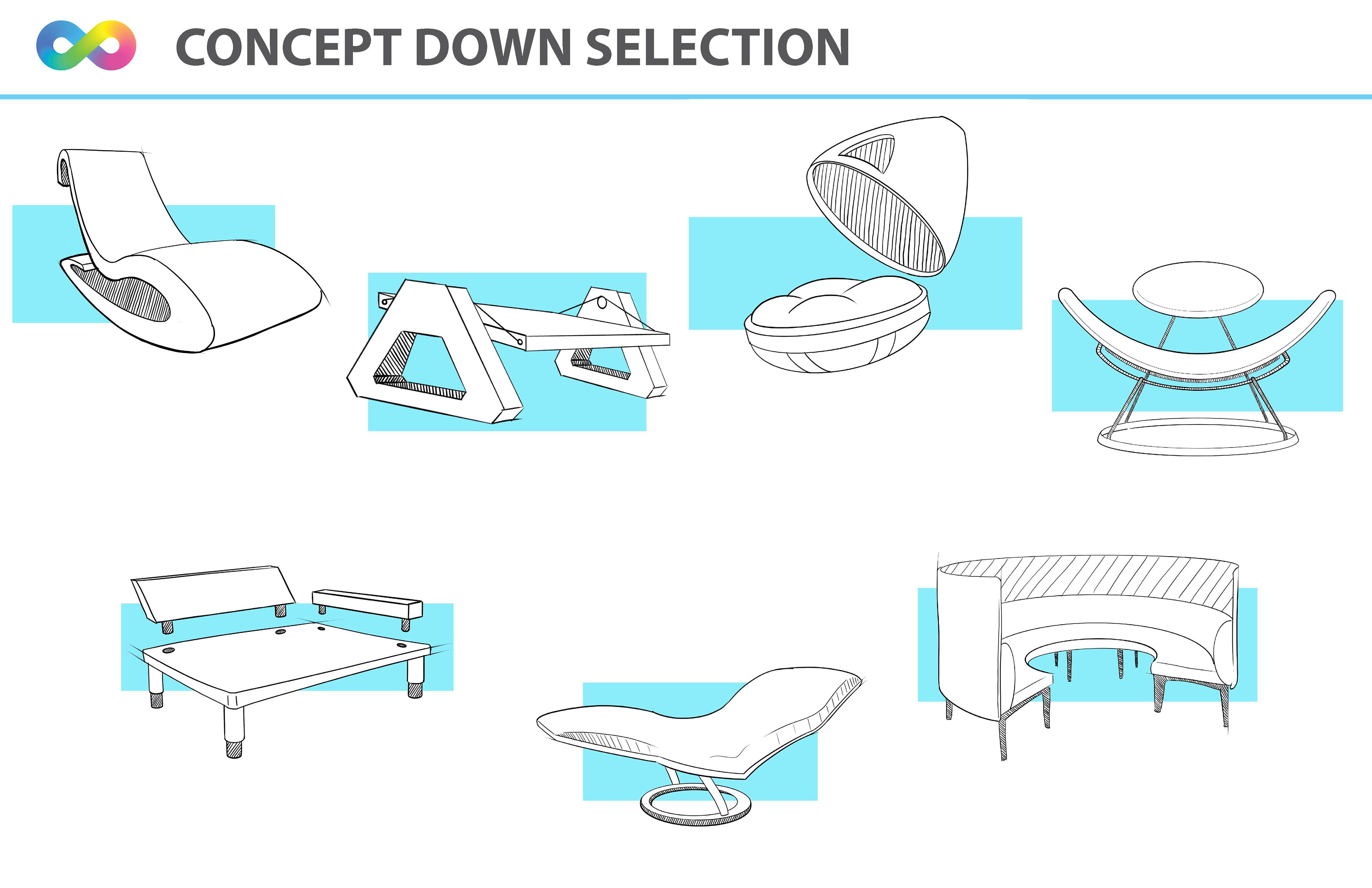 CONCEPT DOWN SELECTION