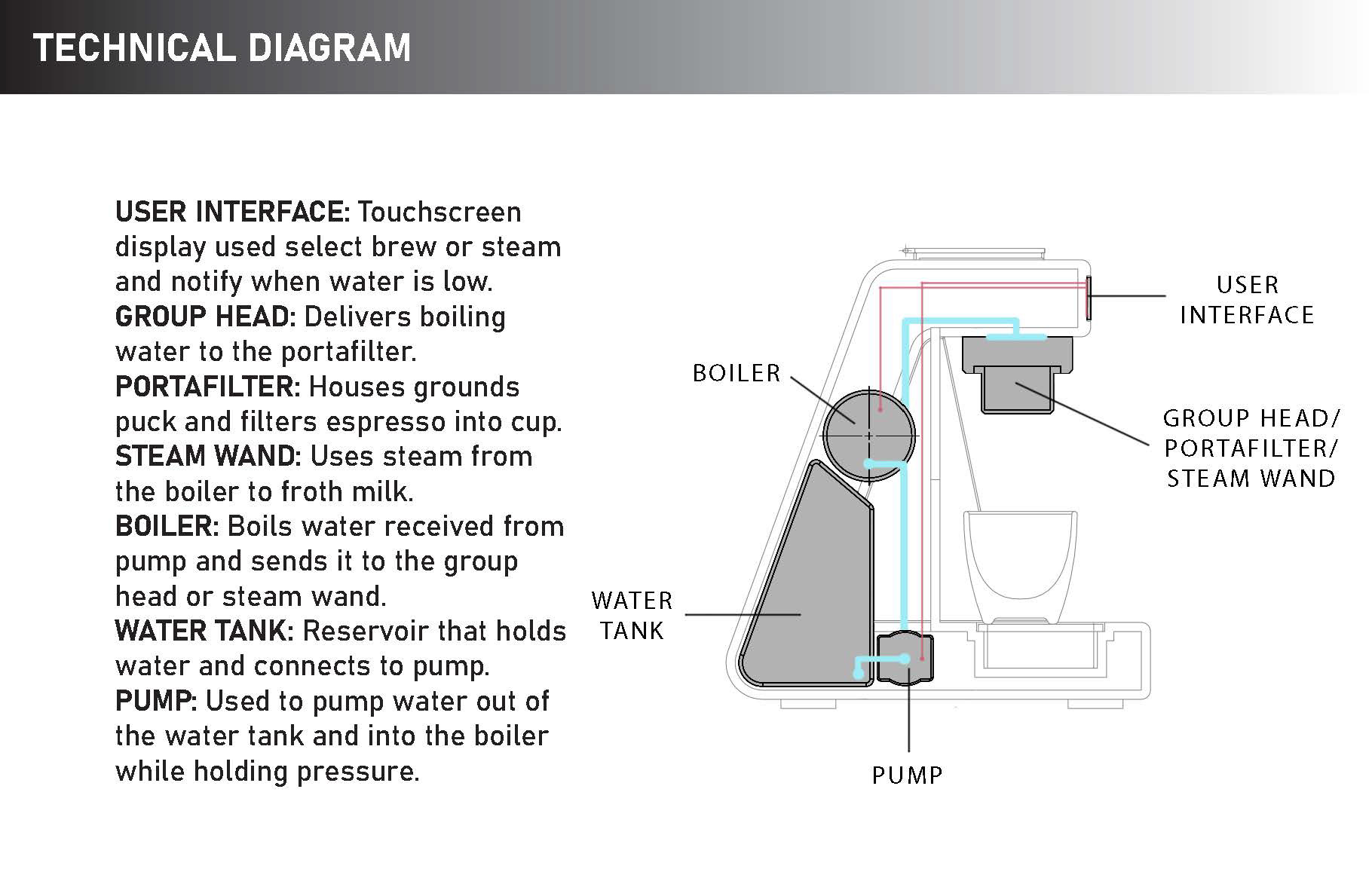 TECHNICAL DIAGRAM

USER INTERFACE: Touchscreen display used select brew or steam and notify when water is low.
GROUP HEAD: Delivers boiling water to the portafilter.
PORTAFILTER: Houses grounds puck and filters espresso into cup.
STEAM WAND: Uses steam from the boiler to froth milk.
BOILER: Boils water received from pump and sends it to the group head or steam wand.
WATER TANK: Reservoir that holds water and connects to pump.
PUMP: Used to pump water out of the water tank and into the boiler while holding pressure.

USER INTERFACE

BOILER

GROUP HEAD/ PORTAFILTER/ STEAM WAND

WATER TANK

PUMP