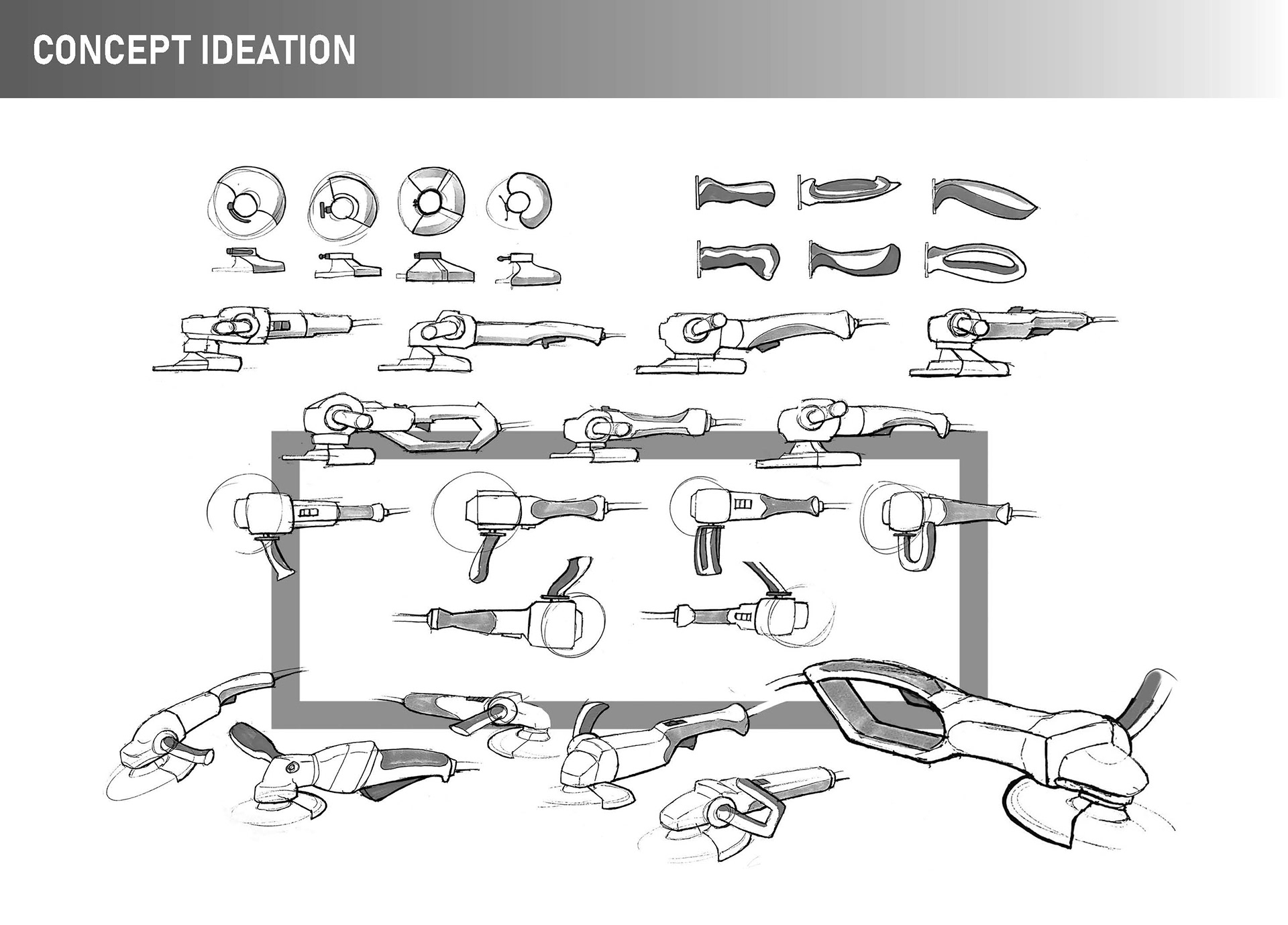 CONCEPT IDEATION