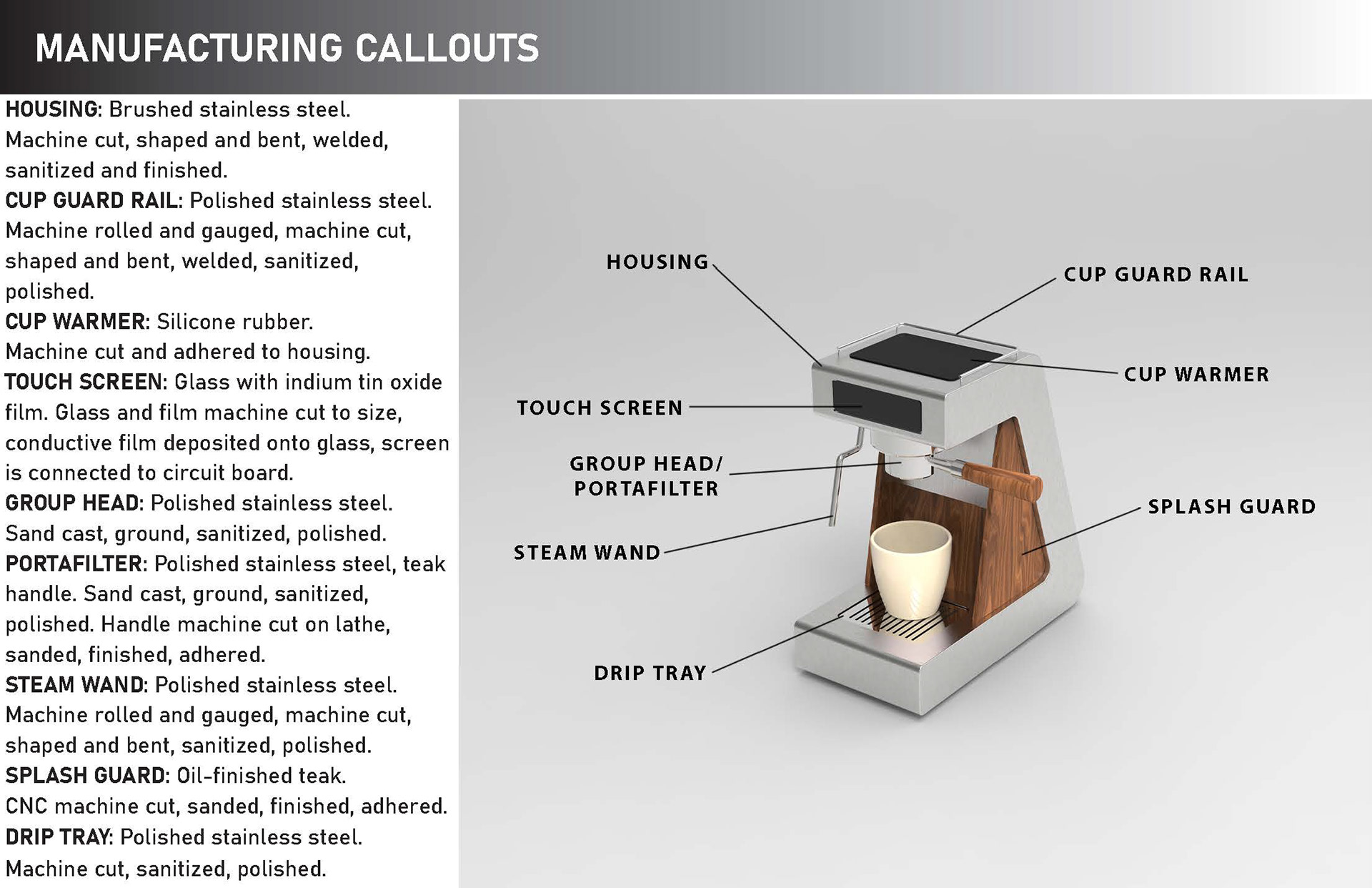 MANUFACTURING CALLOUTS

HOUSING: Brushed stainless steel. Machine cut, shaped and bent, welded, sanitized and finished.
CUP GUARD RAIL: Polished stainless steel. Machine rolled and gauged, machine cut, shaped and bent, welded, sanitized, polished.
CUP WARMER: Silicone rubber. Machine cut and adhered to housing.
TOUCH SCREEN: Glass with indium tin oxide film. Glass and film machine cut to size, conductive film deposited onto glass, screen is connected to circuit board.
GROUP HEAD: Polished stainless steel. Sand cast, ground, sanitized, polished.
PORTAFILTER: Polished stainless steel, teak handle. Sand cast, ground, sanitized, polished. Handle machine cut on lathe, sanded, finished, adhered.
STEAM WAND: Polished stainless steel. Machine rolled and gauged, machine cut, shaped and bent, sanitized, polished.
SPLASH GUARD: Oil-finished teak. CNC machine cut, sanded, finished, adhered.
DRIP TRAY: Polished stainless steel. Machine cut, sanitized, polished.

HOUSING
CUP GUARD RAIL
CUP WARMER
TOUCH SCREEN
GROUP HEAD/ PORTAFILTER
SPLASH GUARD
STEAM WAND
DRIP TRAY