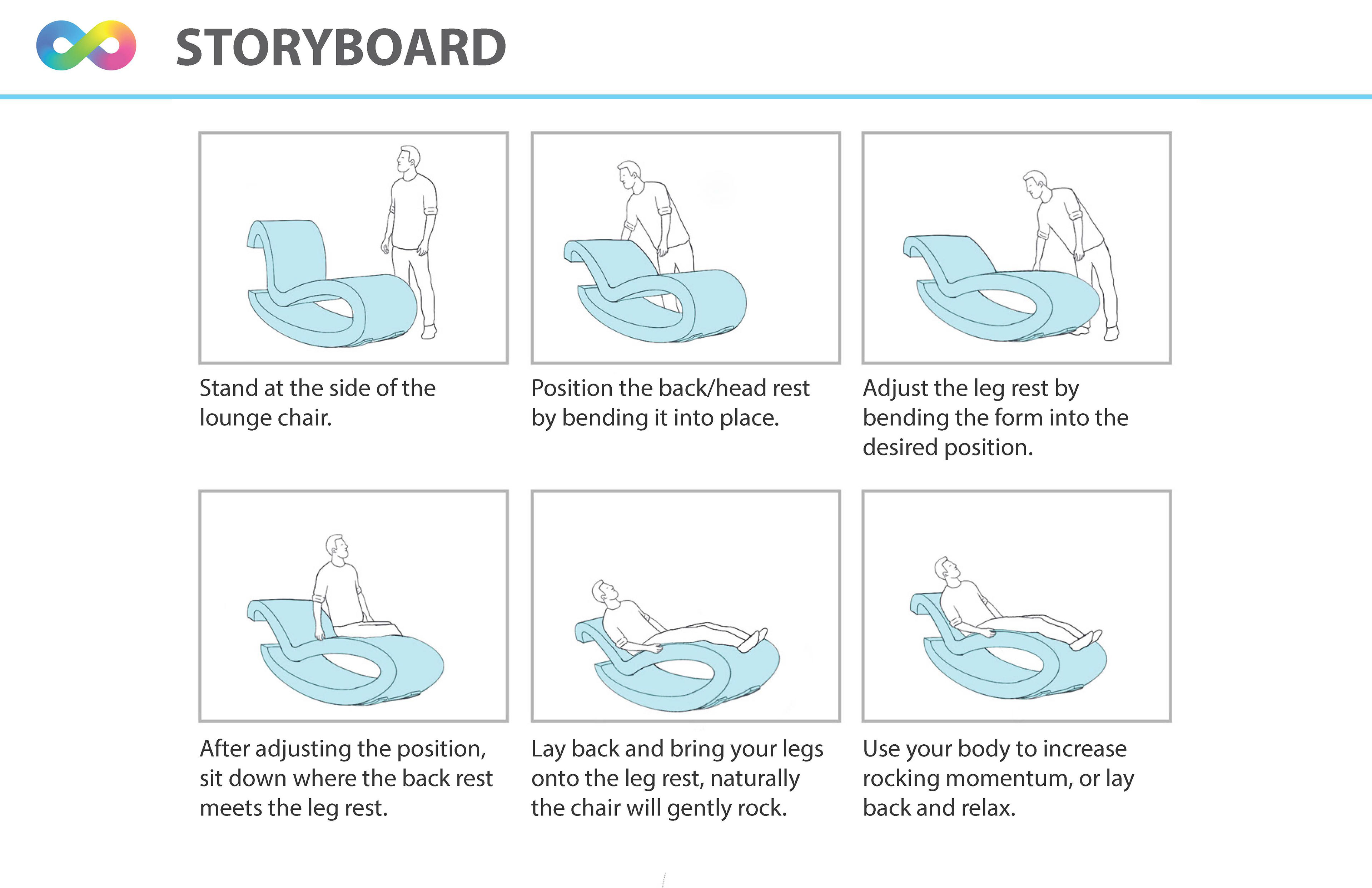 STORYBOARD

Stand at the side of the lounge chair.

Position the back/head rest by bending it into place.

Adjust the leg rest by bending the form into the desired position.

After adjusting the position, sit down where the back rest meets the leg rest.

Lay back and bring your legs onto the leg rest, naturally the chair will gently rock.

Use your body to increase rocking momentum, or lay back and relax.