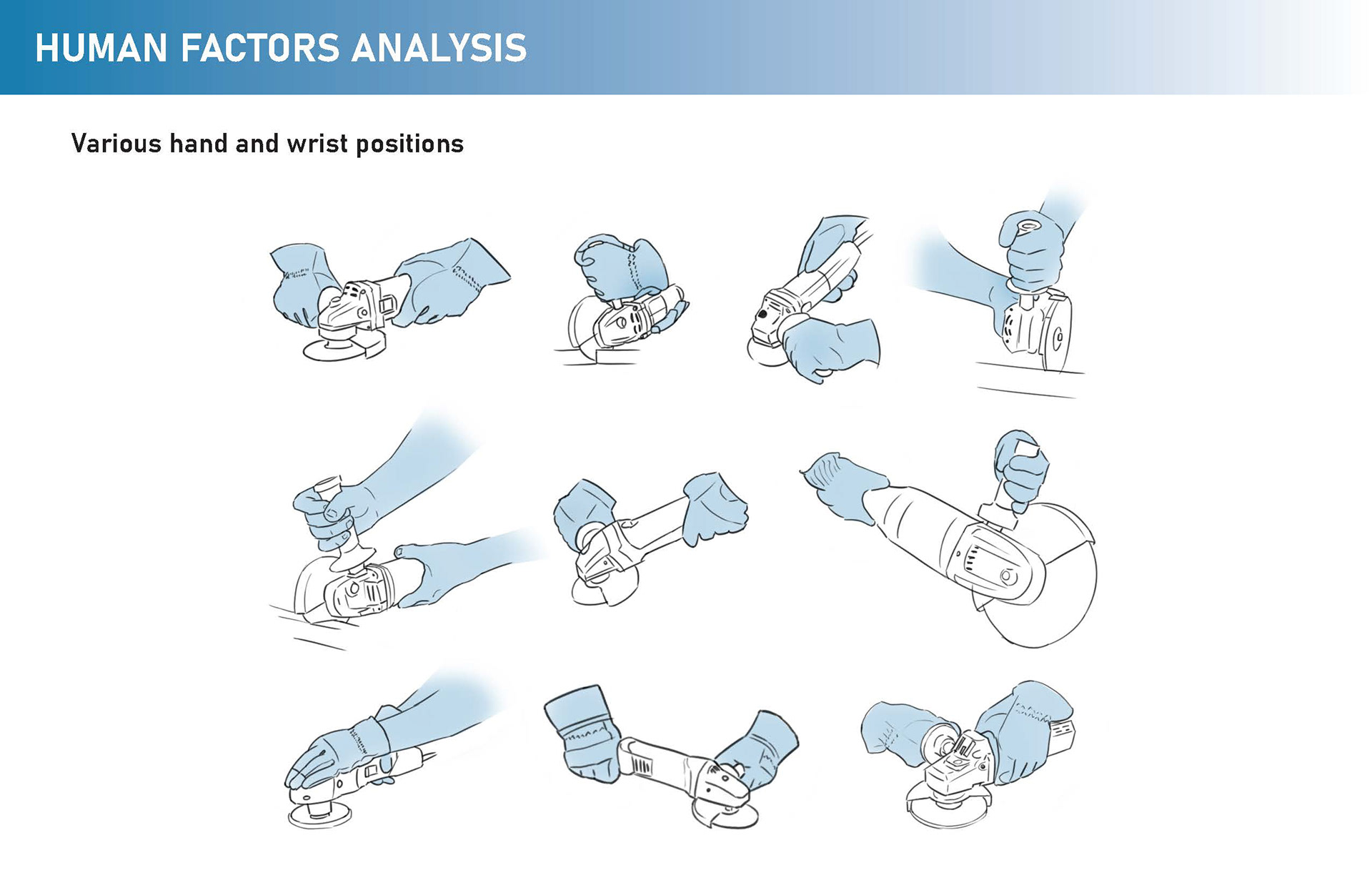 HUMAN FACTORS ANALYSIS

Various hand and wrist positions