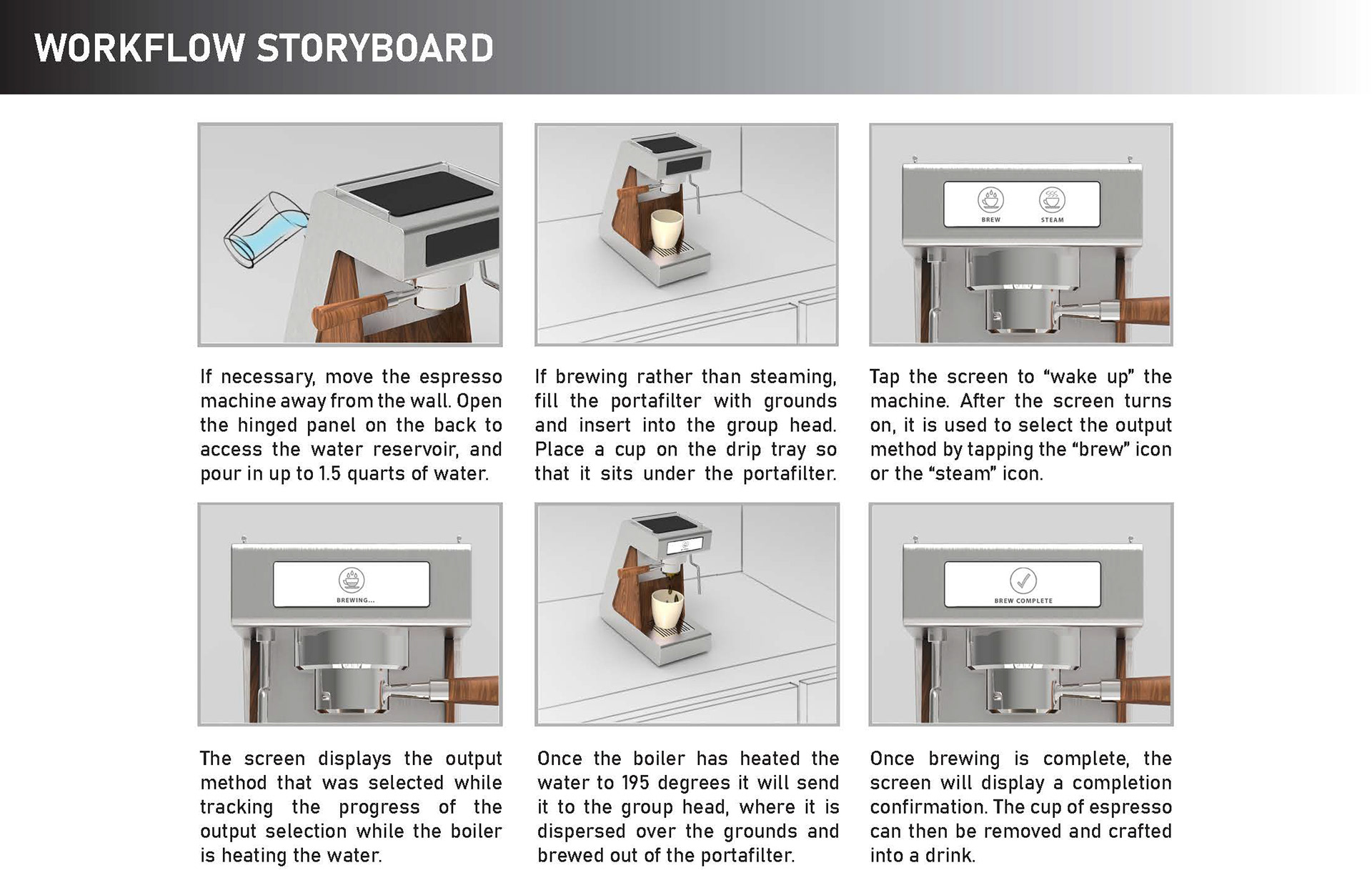 WORKFLOW STORYBOARD

If necessary, move the espresso machine away from the wall. Open the hinged panel on the back to access the water reservoir, and pour in up to 1.5 quarts of water.

If brewing rather than steaming, fill the portafilter with grounds and insert into the group head. Place a cup on the drip tray so that it sits under the portafilter.

BREW STEAM

Tap the screen to "wake up" the machine. After the screen turns on, it is used to select the output method by tapping the "brew" icon or the "steam" icon.

BREWING...

The screen displays the output method that was selected while tracking the progress of the output selection while the boiler is heating the water.

Once the boiler has heated the water to 195 degrees it will send it to the group head, where it is dispersed over the grounds and brewed out of the portafilter.

BREW COMPLETE

Once brewing is complete, the screen will display a completion confirmation. The cup of espresso can then be removed and crafted into a drink.