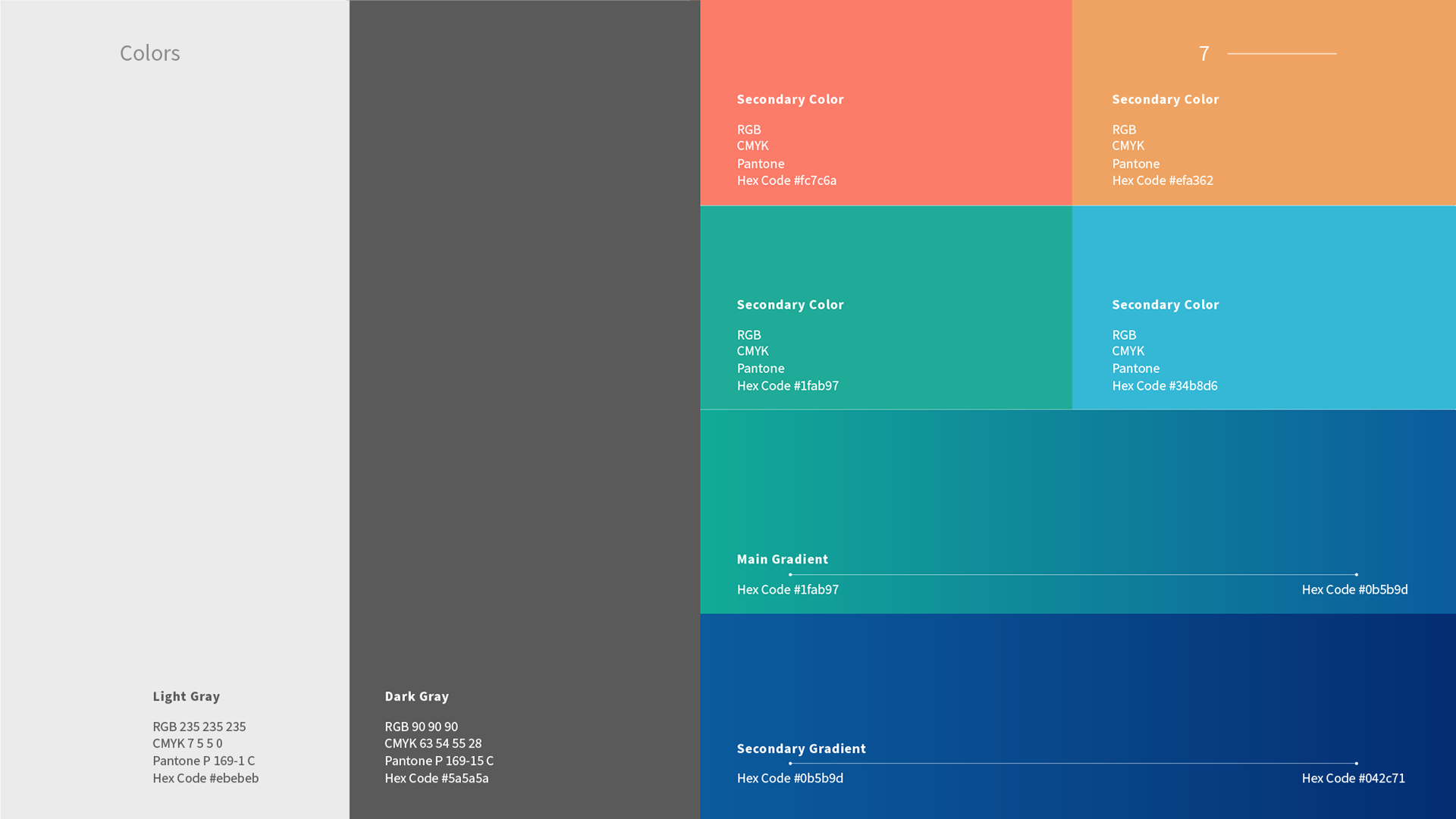 Colors

Light Gray

RGB 235 235 235
CMYK 7 5 5 0
Pantone P 169-1 C
Hex Code #ebebeb

Dark Gray

RGB 90 90 90
CMYK 63 54 55 28
Pantone P 169-15 C
Hex Code #5a5a5a

Secondary Color

RGB
CMYK
Pantone
Hex Code #fc7c6a

7

Secondary Color

RGB
CMYK
Pantone
Hex Code #efa362

Secondary Color

RGB
CMYK
Pantone
Hex Code #1fab97

Secondary Color

RGB
CMYK
Pantone
Hex Code #34b8d6

Main Gradient

Hex Code #1fab97
Hex Code #0b5b9d

Secondary Gradient

Hex Code #0b5b9d
Hex Code #042c71