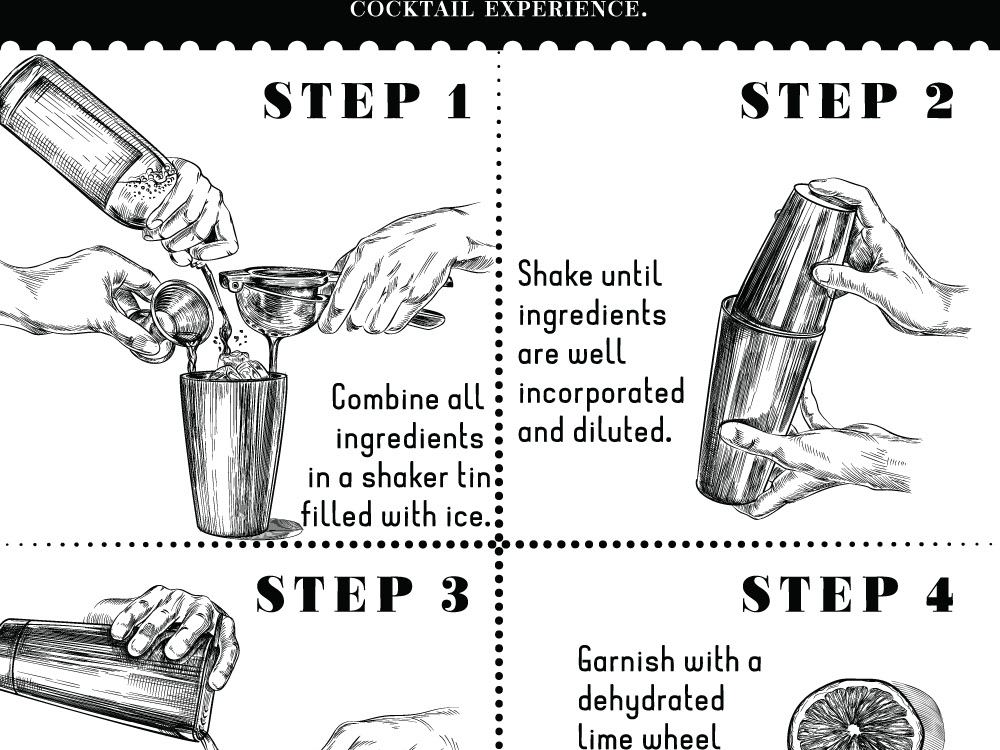 COCKTAIL EXPERIENCE.

STEP 1

Combine all ingredients in a shaker tin filled with ice.

STEP 2

Shake until ingredients are well incorporated and diluted.

STEP 3

STEP 4

Garnish with a dehydrated lime wheel