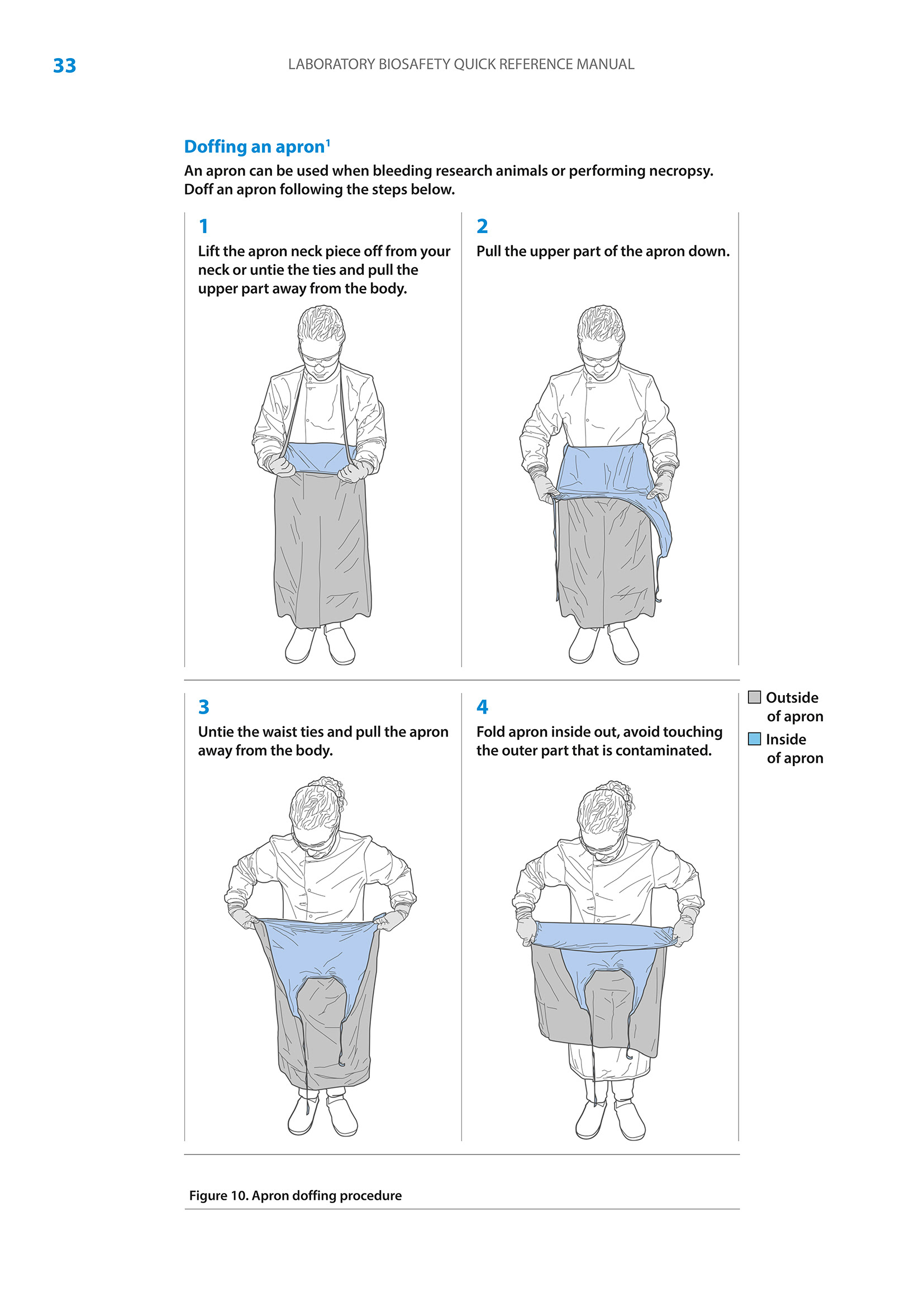 33 LABORATORY BIOSAFETY QUICK REFERENCE MANUAL

Doffing an apron$^1$

An apron can be used when bleeding research animals or performing necropsy. Doff an apron following the steps below.

1
Lift the apron neck piece off from your neck or untie the ties and pull the upper part away from the body.

2
Pull the upper part of the apron down.

3
Untie the waist ties and pull the apron away from the body.

4
Fold apron inside out, avoid touching the outer part that is contaminated.

Outside of apron
Inside of apron

Figure 10. Apron doffing procedure