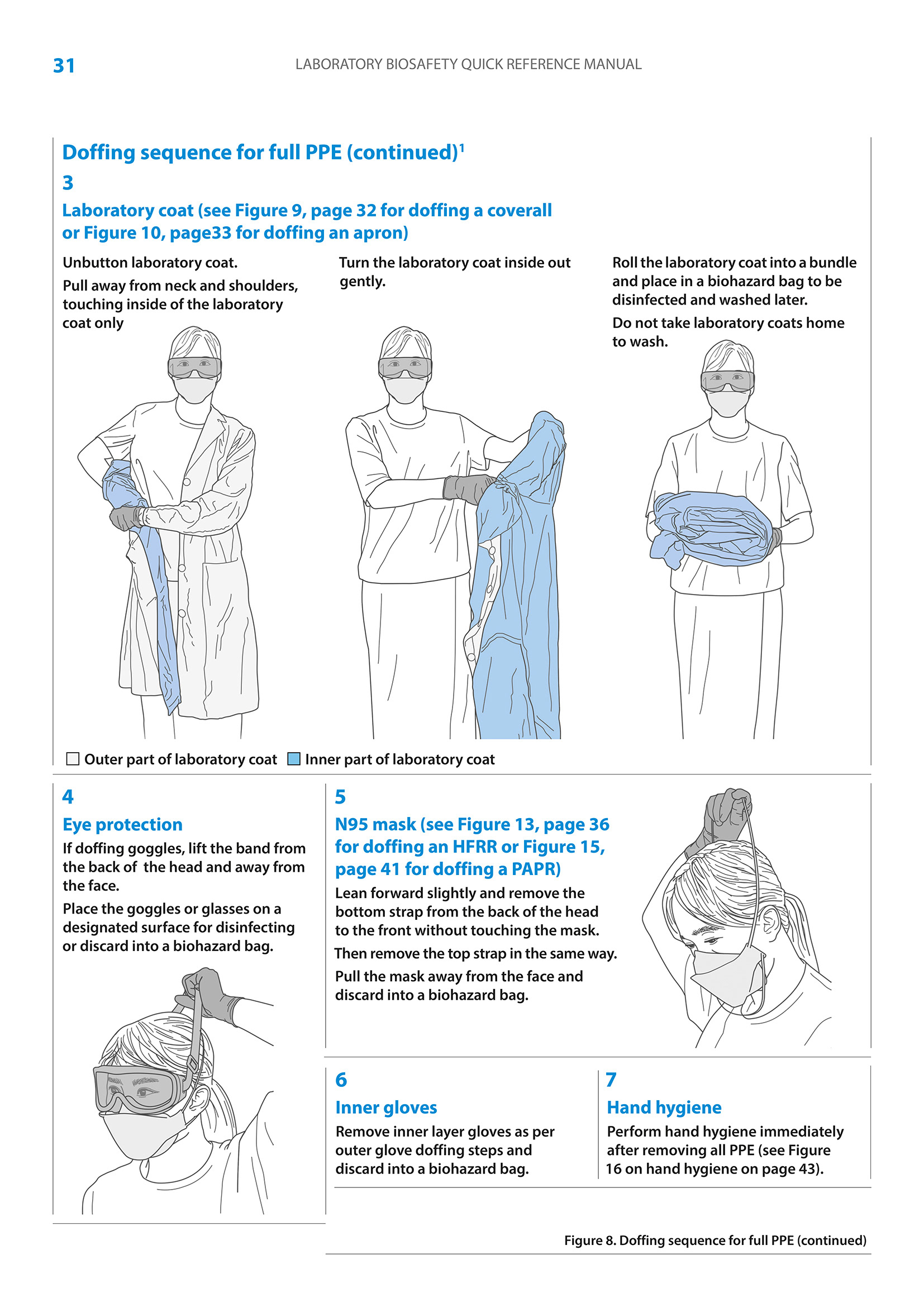 31

LABORATORY BIOSAFETY QUICK REFERENCE MANUAL

Doffing sequence for full PPE (continued)$^1$

3

Laboratory coat (see Figure 9, page 32 for doffing a coverall or Figure 10, page33 for doffing an apron)

Unbutton laboratory coat.

Pull away from neck and shoulders, touching inside of the laboratory coat only

Turn the laboratory coat inside out gently.

Roll the laboratory coat into a bundle and place in a biohazard bag to be disinfected and washed later.

Do not take laboratory coats home to wash.

Outer part of laboratory coat Inner part of laboratory coat

4

Eye protection

If doffing goggles, lift the band from the back of the head and away from the face.

Place the goggles or glasses on a designated surface for disinfecting or discard into a biohazard bag.

5

N95 mask (see Figure 13, page 36 for doffing an HFRR or Figure 15, page 41 for doffing a PAPR)

Lean forward slightly and remove the bottom strap from the back of the head to the front without touching the mask.

Then remove the top strap in the same way.

Pull the mask away from the face and discard into a biohazard bag.

6

Inner gloves

Remove inner layer gloves as per outer glove doffing steps and discard into a biohazard bag.

7

Hand hygiene

Perform hand hygiene immediately after removing all PPE (see Figure 16 on hand hygiene on page 43).

Figure 8. Doffing sequence for full PPE (continued)