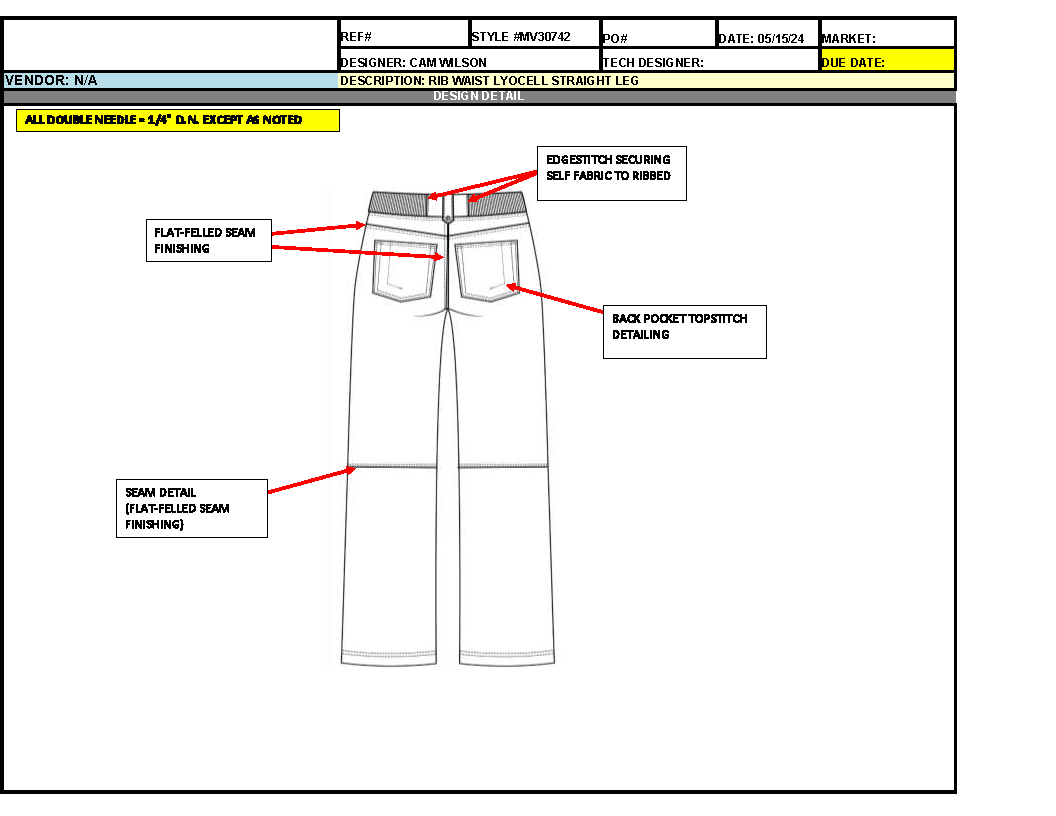 REF#
STYLE #MV30742
PO#
DATE: 05/15/24
MARKET:
DESIGNER: CAM WILSON
TECH DESIGNER:
DUE DATE:
VENDOR: N/A
DESCRIPTION: RIB WAIST LYOCELL STRAIGHT LEG
DESIGN DETAIL

ALL DOUBLE NEEDLE = 1/4" D.N. EXCEPT AS NOTED

EDGESTITCH SECURING SELF FABRIC TO RIBBED

FLAT-FELLED SEAM FINISHING

BACK POCKET TOPSTITCH DETAILING

SEAM DETAIL (FLAT-FELLED SEAM FINISHING)