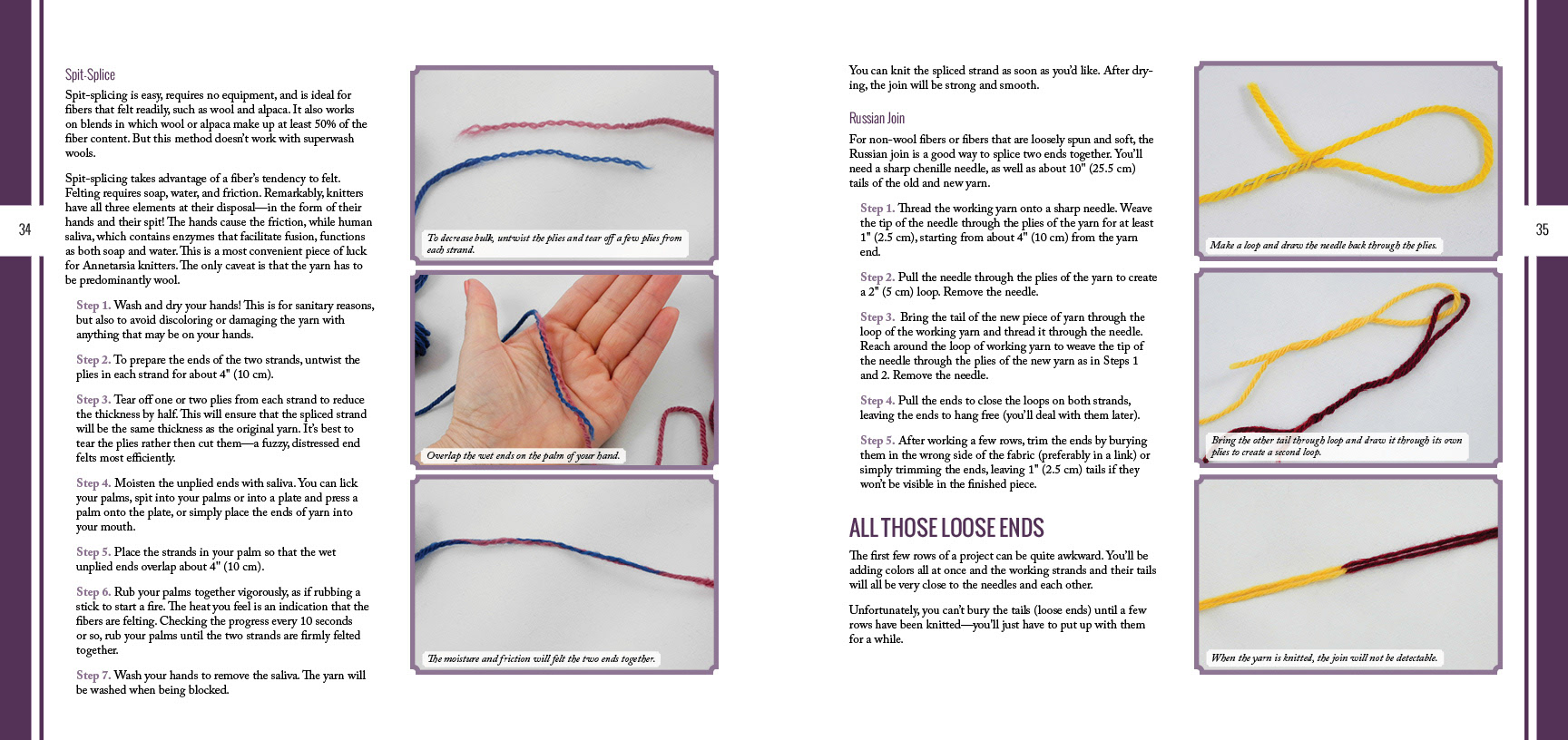 34

Spit-Splice

Spit-splicing is easy, requires no equipment, and is ideal for fibers that felt readily, such as wool and alpaca. It also works on blends in which wool or alpaca make up at least 50% of the fiber content. But this method doesn't work with superwash wools.

Spit-splicing takes advantage of a fiber's tendency to felt. Felting requires soap, water, and friction. Remarkably, knitters have all three elements at their disposal—in the form of their hands and their spit! The hands cause the friction, while human saliva, which contains enzymes that facilitate fusion, functions as both soap and water. This is a most convenient piece of luck for Annetarsia knitters. The only caveat is that the yarn has to be predominantly wool.

Step 1. Wash and dry your hands! This is for sanitary reasons, but also to avoid discoloring or damaging the yarn with anything that may be on your hands.

Step 2. To prepare the ends of the two strands, untwist the plies in each strand for about 4" (10 cm).

Step 3. Tear off one or two plies from each strand to reduce the thickness by half. This will ensure that the spliced strand will be the same thickness as the original yarn. It's best to tear the plies rather then cut them—a fuzzy, distressed end felts most efficiently.

Step 4. Moisten the unplied ends with saliva. You can lick your palms, spit into your palms or into a plate and press a palm onto the plate, or simply place the ends of yarn into your mouth.

Step 5. Place the strands in your palm so that the wet unplied ends overlap about 4" (10 cm).

Step 6. Rub your palms together vigorously, as if rubbing a stick to start a fire. The heat you feel is an indication that the fibers are felting. Checking the progress every 10 seconds or so, rub your palms until the two strands are firmly felted together.

Step 7. Wash your hands to remove the saliva. The yarn will be washed when being blocked.

To decrease bulk, untwist the plies and tear off a few plies from each strand.

Overlap the wet ends on the palm of your hand.

The moisture and friction will felt the two ends together.

You can knit the spliced strand as soon as you'd like. After drying, the join will be strong and smooth.

Russian Join

For non-wool fibers or fibers that are loosely spun and soft, the Russian join is a good way to splice two ends together. You'll need a sharp chenille needle, as well as about 10" (25.5 cm) tails of the old and new yarn.

Step 1. Thread the working yarn onto a sharp needle. Weave the tip of the needle through the plies of the yarn for at least 1" (2.5 cm), starting from about 4" (10 cm) from the yarn end.

Step 2. Pull the needle through the plies of the yarn to create a 2" (5 cm) loop. Remove the needle.

Step 3. Bring the tail of the new piece of yarn through the loop of the working yarn and thread it through the needle. Reach around the loop of working yarn to weave the tip of the needle through the plies of the new yarn as in Steps 1 and 2. Remove the needle.

Step 4. Pull the ends to close the loops on both strands, leaving the ends to hang free (you'll deal with them later).

Step 5. After working a few rows, trim the ends by burying them in the wrong side of the fabric (preferably in a link) or simply trimming the ends, leaving 1" (2.5 cm) tails if they won't be visible in the finished piece.

ALL THOSE LOOSE ENDS

The first few rows of a project can be quite awkward. You'll be adding colors all at once and the working strands and their tails will all be very close to the needles and each other.

Unfortunately, you can't bury the tails (loose ends) until a few rows have been knitted—you'll just have to put up with them for a while.

Make a loop and draw the needle back through the plies.

Bring the other tail through loop and draw it through its own plies to create a second loop.

When the yarn is knitted, the join will not be detectable.

35