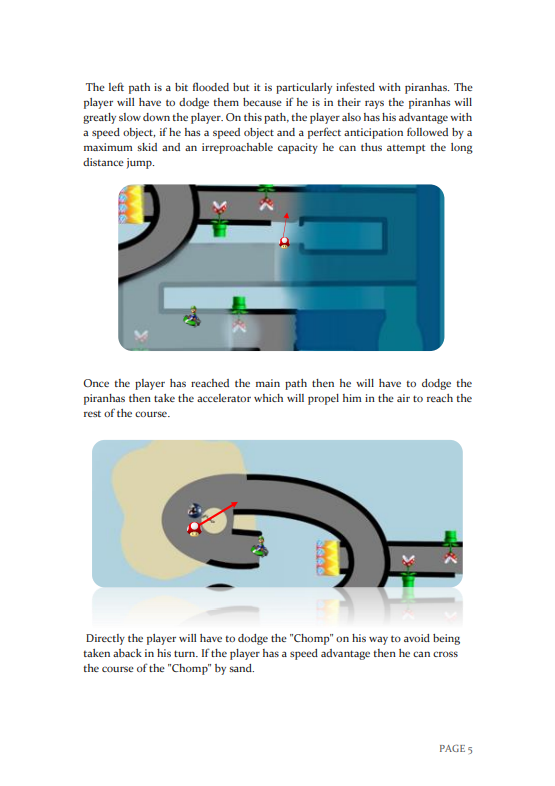 The left path is a bit flooded but it is particularly infested with piranhas. The player will have to dodge them because if he is in their rays the piranhas will greatly slow down the player. On this path, the player also has his advantage with a speed object, if he has a speed object and a perfect anticipation followed by a maximum skid and an irreproachable capacity he can thus attempt the long distance jump.

Once the player has reached the main path then he will have to dodge the piranhas then take the accelerator which will propel him in the air to reach the rest of the course.

Directly the player will have to dodge the "Chomp" on his way to avoid being taken aback in his turn. If the player has a speed advantage then he can cross the course of the "Chomp" by sand.

PAGE 5