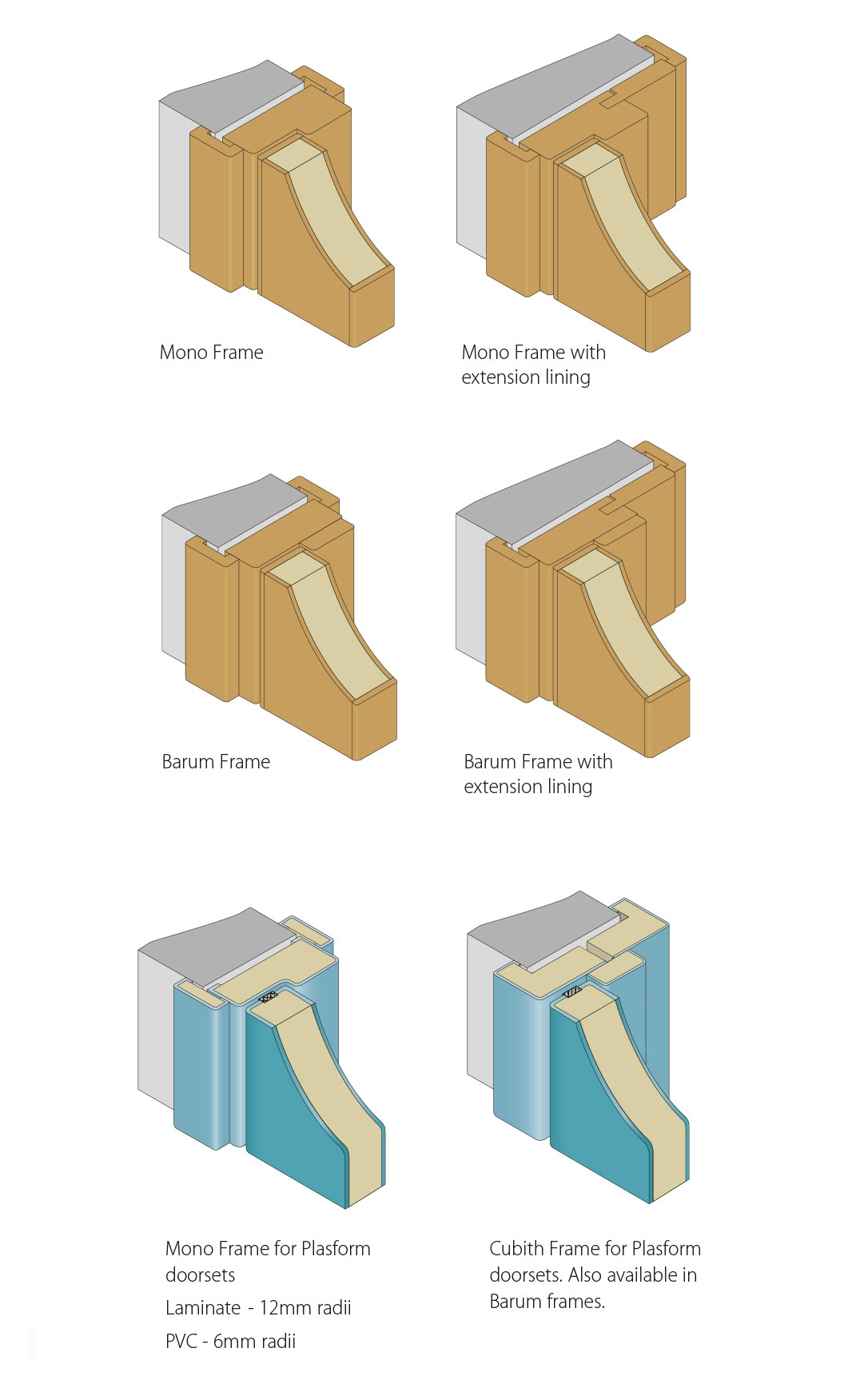 Mono Frame

Mono Frame with extension lining

Barum Frame

Barum Frame with extension lining

Mono Frame for Plasform doorsets

Laminate - 12mm radii

PVC - 6mm radii

Cubith Frame for Plasform doorsets. Also available in Barum frames.