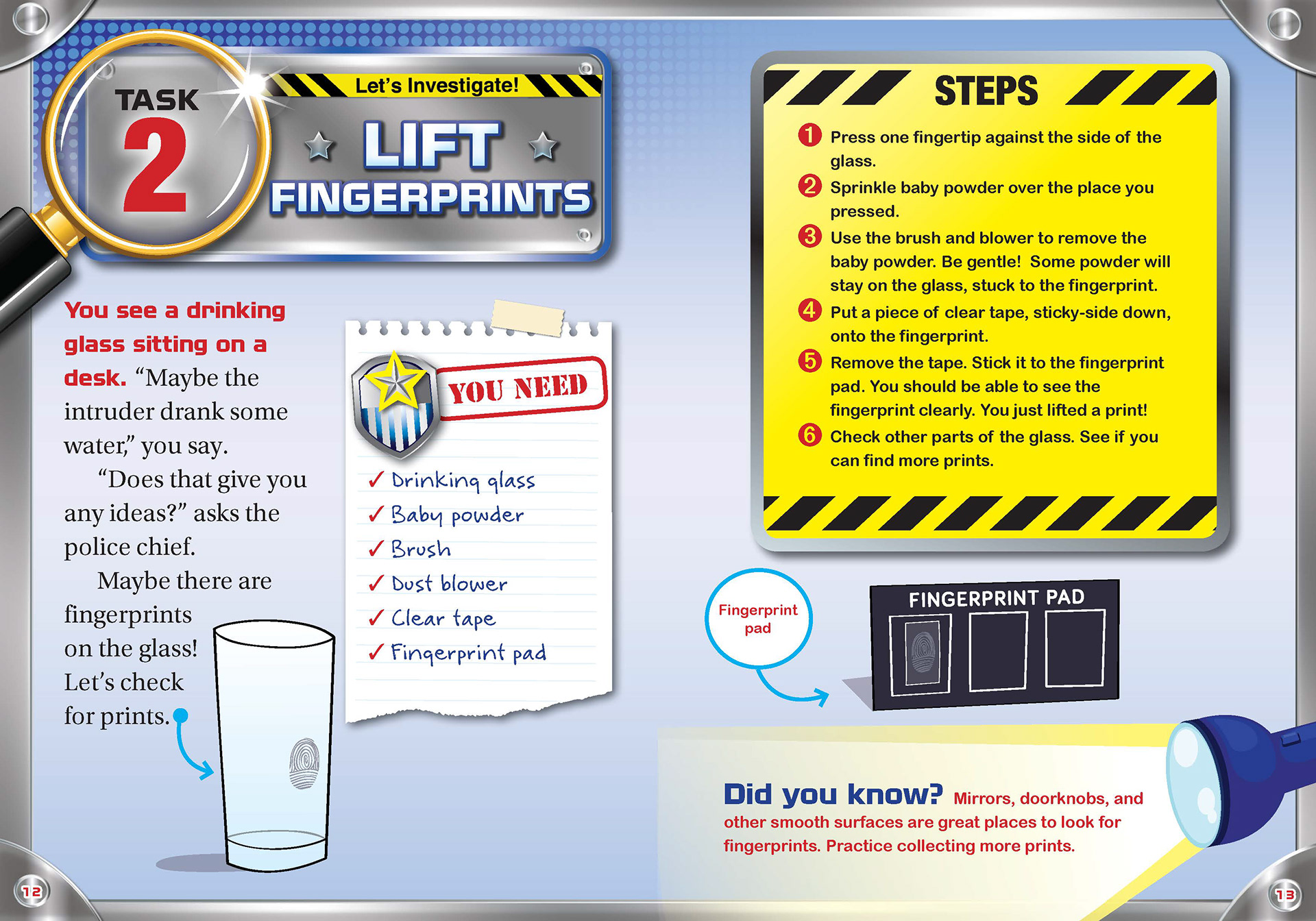 TASK 2

Let's Investigate!

LIFT FINGERPRINTS

You see a drinking glass sitting on a desk. "Maybe the intruder drank some water," you say.

"Does that give you any ideas?" asks the police chief.

Maybe there are fingerprints on the glass! Let's check for prints.

YOU NEED

✓ Drinking glass
✓ Baby powder
✓ Brush
✓ Dust blower
✓ Clear tape
✓ Fingerprint pad

STEPS

1 Press one fingertip against the side of the glass.

2 Sprinkle baby powder over the place you pressed.

3 Use the brush and blower to remove the baby powder. Be gentle! Some powder will stay on the glass, stuck to the fingerprint.

4 Put a piece of clear tape, sticky-side down, onto the fingerprint.

5 Remove the tape. Stick it to the fingerprint pad. You should be able to see the fingerprint clearly. You just lifted a print!

6 Check other parts of the glass. See if you can find more prints.

Fingerprint pad

FINGERPRINT PAD

Did you know? Mirrors, doorknobs, and other smooth surfaces are great places to look for fingerprints. Practice collecting more prints.

12

13